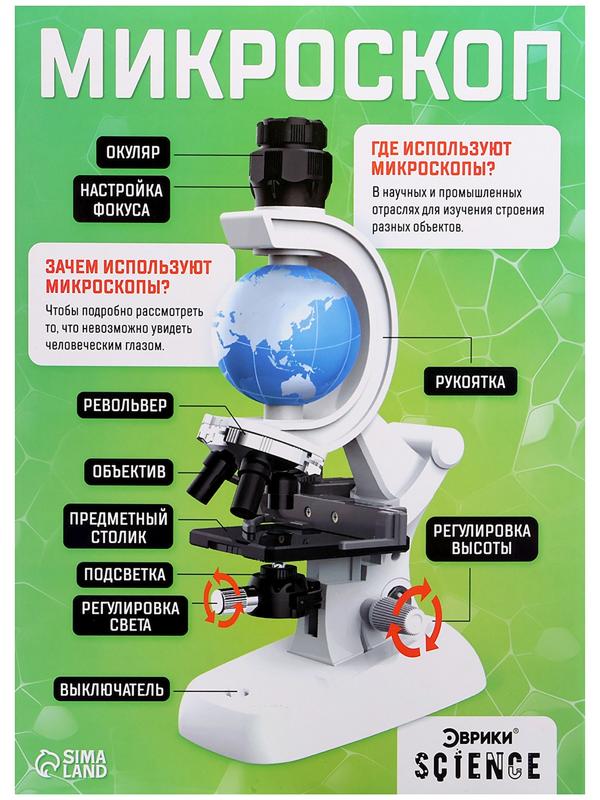 МИКРОСКОП

ОКУЛЯР

НАСТРОЙКА ФОКУСА

ГДЕ ИСПОЛЬЗУЮТ МИКРОСКОПЫ?

В научных и промышленных отраслях для изучения строения разных объектов.

ЗАЧЕМ ИСПОЛЬЗУЮТ МИКРОСКОПЫ?

Чтобы подробно рассмотреть то, что невозможно увидеть человеческим глазом.

РУКОЯТКА

РЕВОЛЬВЕР

ОБЪЕКТИВ

ПРЕДМЕТНЫЙ СТОЛИК

РЕГУЛИРОВКА ВЫСОТЫ

ПОДСВЕТКА

РЕГУЛИРОВКА СВЕТА

ВЫКЛЮЧАТЕЛЬ

SIMA LAND

ЭВРИКИ® SCIENCE