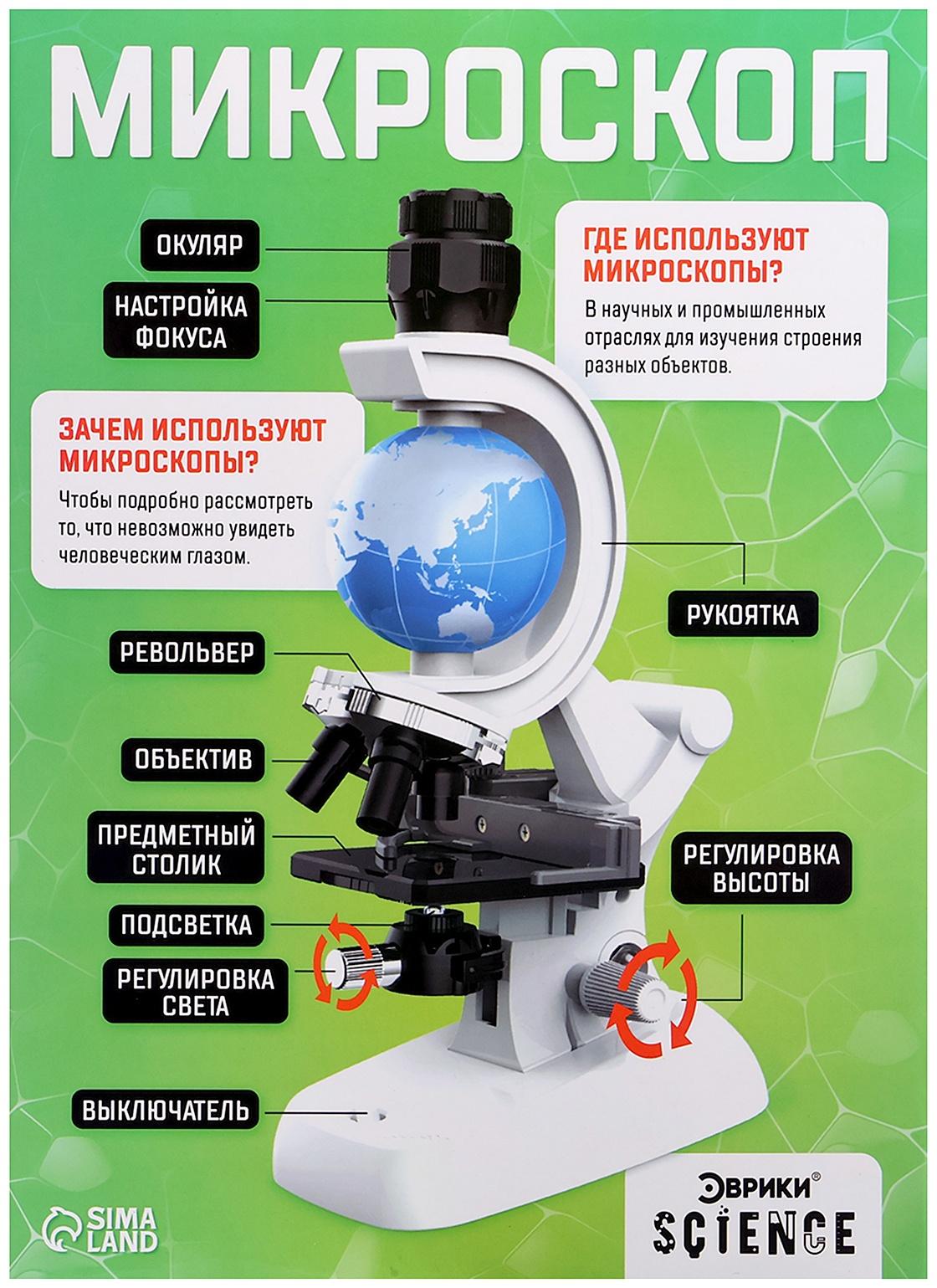 МИКРОСКОП

ОКУЛЯР

НАСТРОЙКА ФОКУСА

ГДЕ ИСПОЛЬЗУЮТ МИКРОСКОПЫ?

В научных и промышленных отраслях для изучения строения разных объектов.

ЗАЧЕМ ИСПОЛЬЗУЮТ МИКРОСКОПЫ?

Чтобы подробно рассмотреть то, что невозможно увидеть человеческим глазом.

РУКОЯТКА

РЕВОЛЬВЕР

ОБЪЕКТИВ

ПРЕДМЕТНЫЙ СТОЛИК

РЕГУЛИРОВКА ВЫСОТЫ

ПОДСВЕТКА

РЕГУЛИРОВКА СВЕТА

ВЫКЛЮЧАТЕЛЬ

SIMA LAND

ЭВРИКИ®
SCIENCE