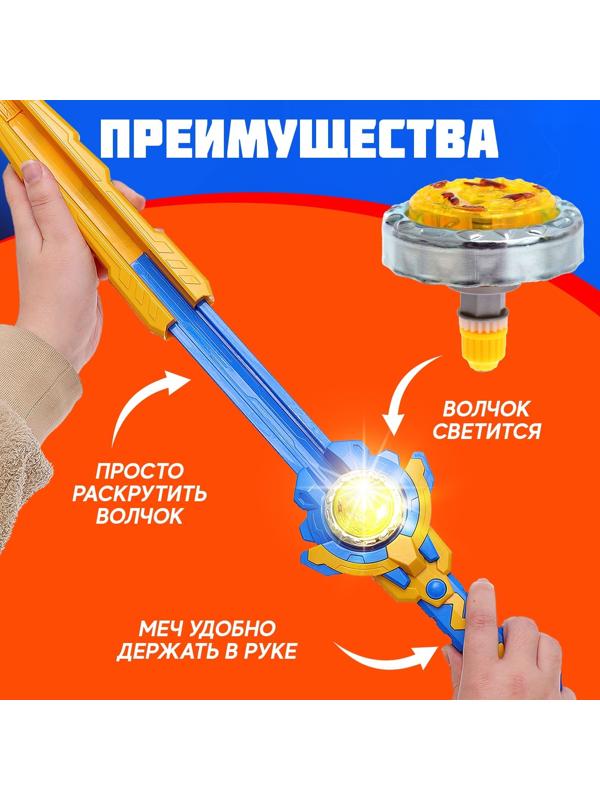 ПРЕИМУЩЕСТВА

ВОЛЧОК СВЕТИТСЯ

ПРОСТО РАСКРУТИТЬ ВОЛЧОК

МЕЧ УДОБНО ДЕРЖАТЬ В РУКЕ