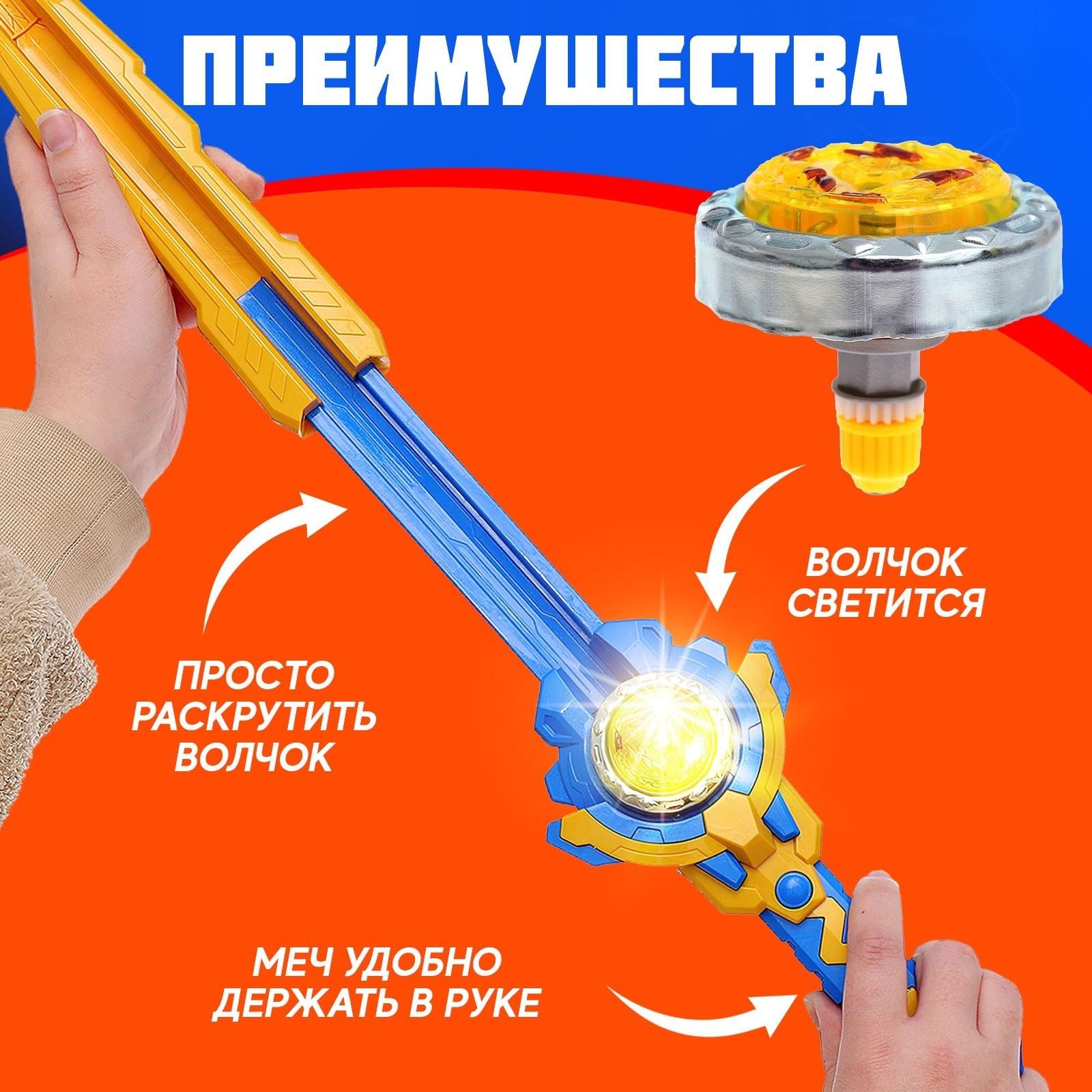 ПРЕИМУЩЕСТВА

ВОЛЧОК СВЕТИТСЯ

ПРОСТО РАСКРУТИТЬ ВОЛЧОК

МЕЧ УДОБНО ДЕРЖАТЬ В РУКЕ