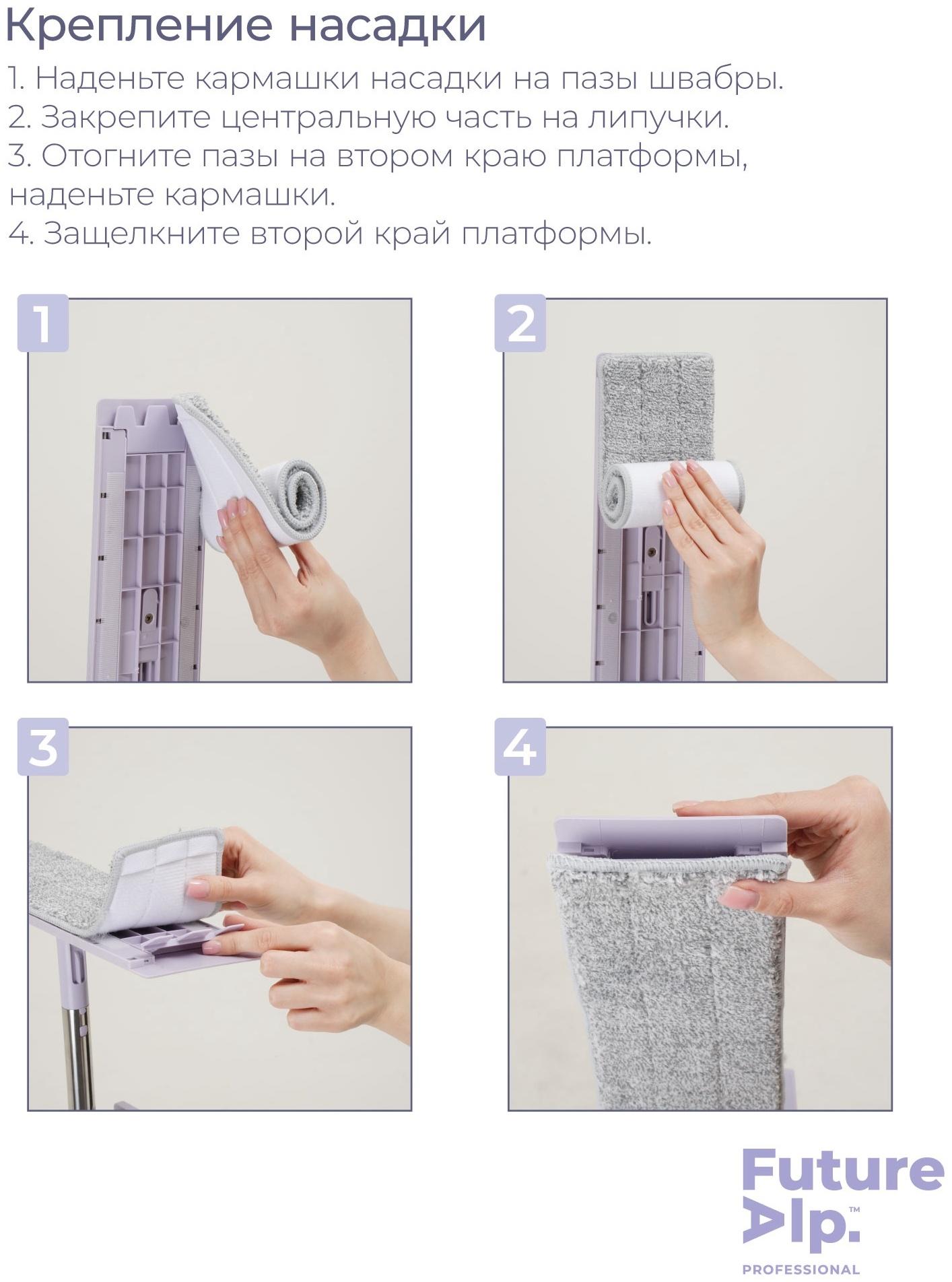 Крепление насадки

1. Наденьте кармашки насадки на пазы швабры.
2. Закрепите центральную часть на липучки.
3. Отогните пазы на втором краю платформы, наденьте кармашки.
4. Защелкните второй край платформы.

1

2

3

4

Future Alp.™
PROFESSIONAL