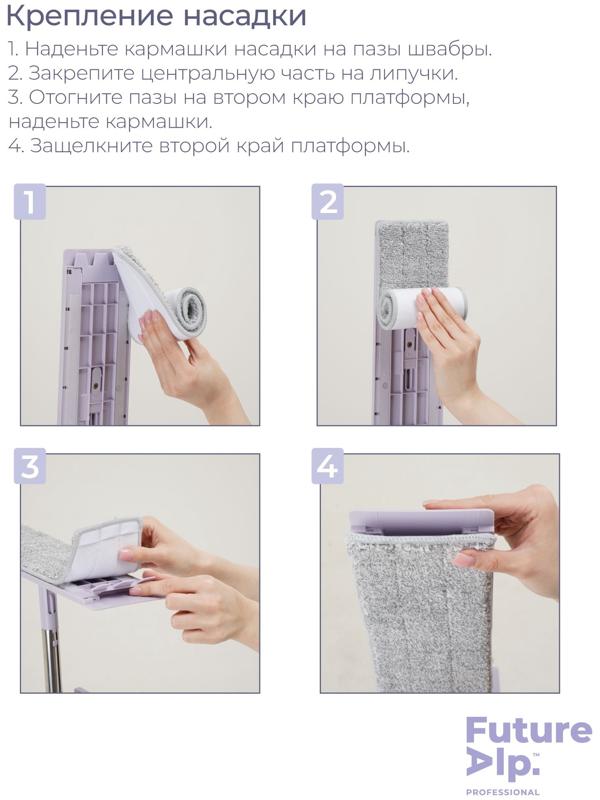 Крепление насадки
1. Наденьте кармашки насадки на пазы швабры.
2. Закрепите центральную часть на липучки.
3. Отогните пазы на втором краю платформы, наденьте кармашки.
4. Защелкните второй край платформы.

1

2

3

4

Future Alp.™
PROFESSIONAL