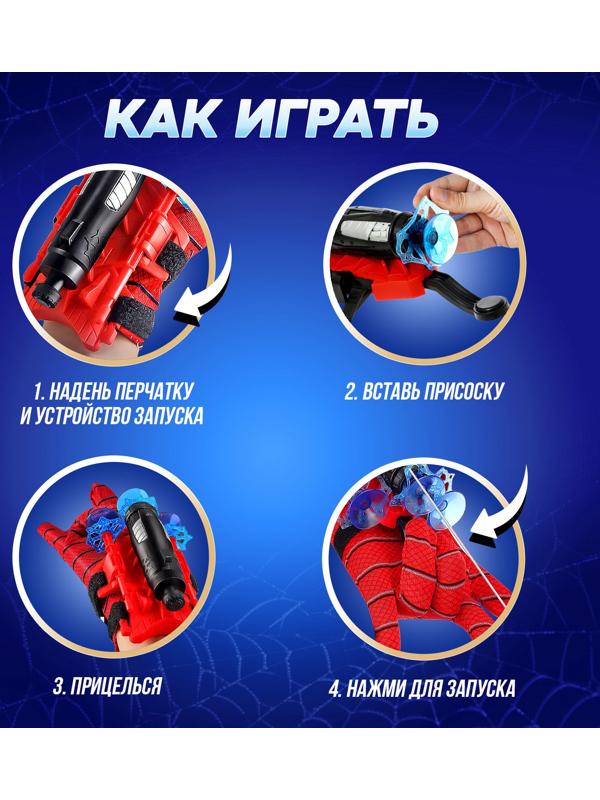 КАК ИГРАТЬ

1. НАДЕНЬ ПЕРЧАТКУ И УСТРОЙСТВО ЗАПУСКА

2. ВСТАВЬ ПРИСОСКУ

3. ПРИЦЕЛЬСЯ

4. НАЖМИ ДЛЯ ЗАПУСКА