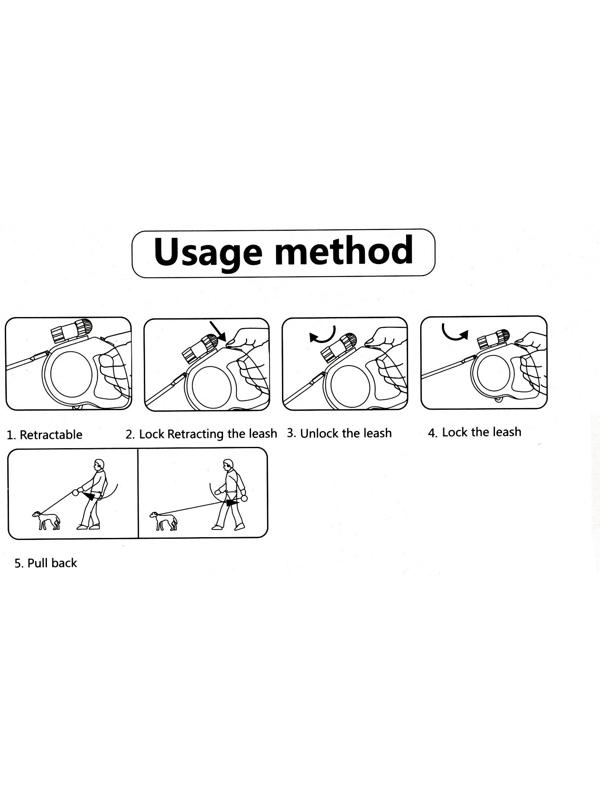 Usage method

1. Retractable

2. Lock Retracting the leash

3. Unlock the leash

4. Lock the leash

5. Pull back