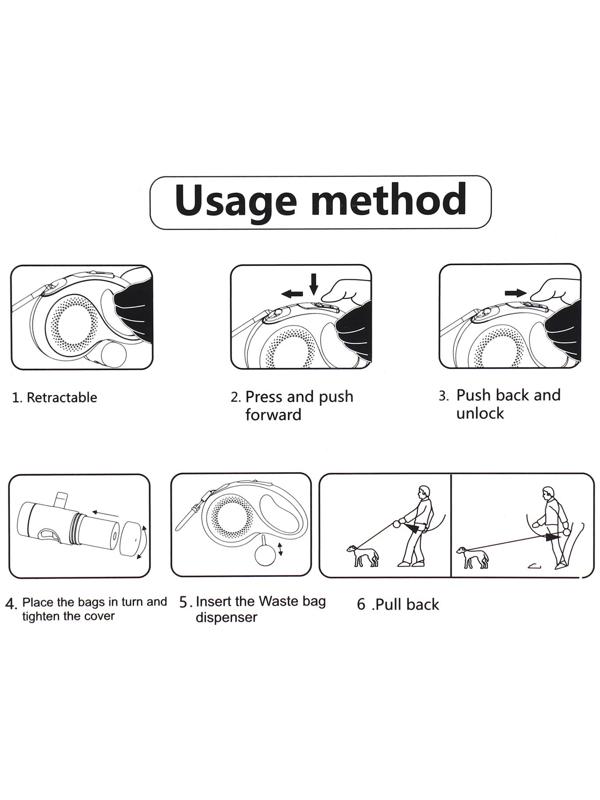 Usage method

1. Retractable

2. Press and push forward

3. Push back and unlock

4. Place the bags in turn and tighten the cover

5. Insert the Waste bag dispenser

6 .Pull back