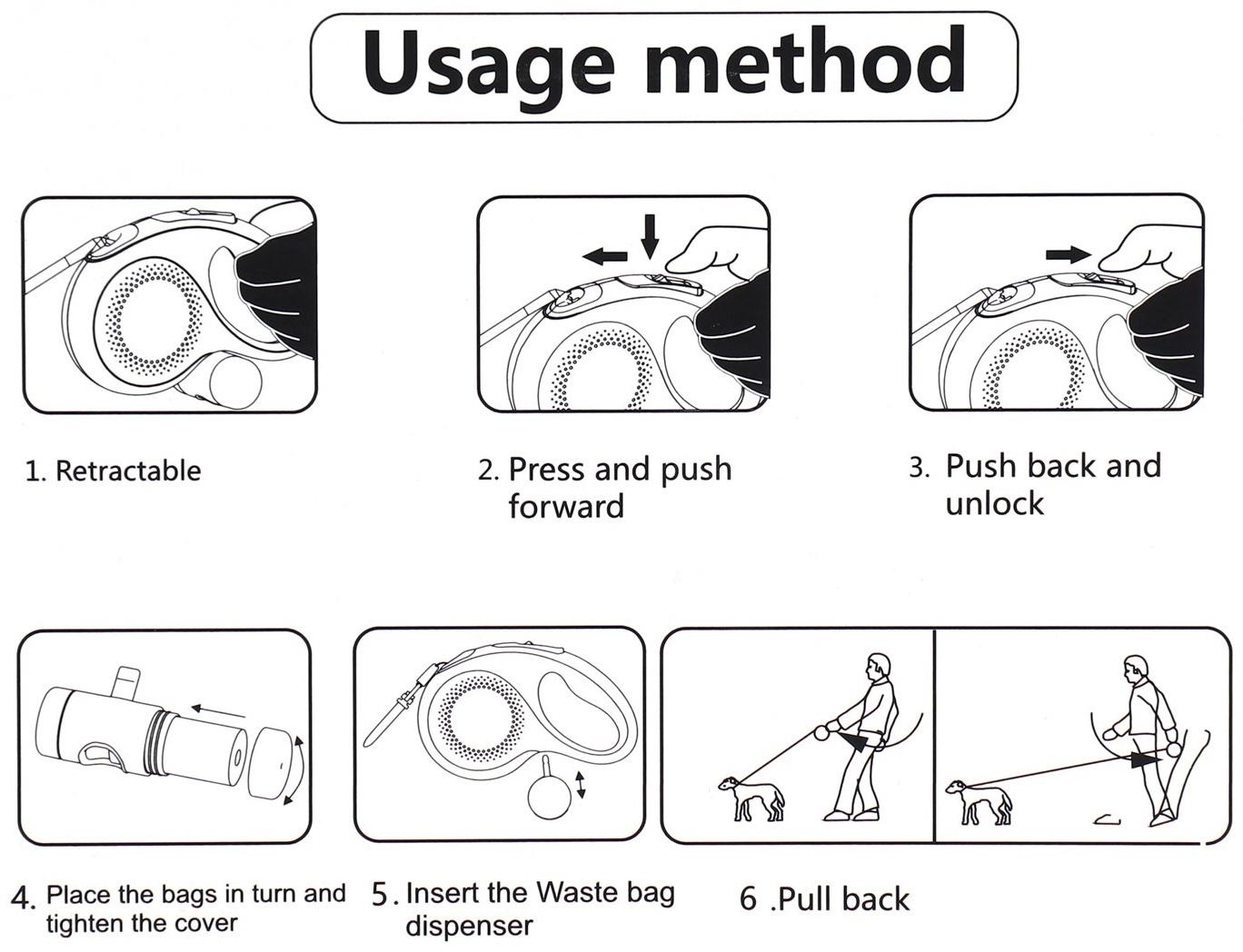 Usage method

1. Retractable

2. Press and push forward

3. Push back and unlock

4. Place the bags in turn and tighten the cover

5. Insert the Waste bag dispenser

6 .Pull back