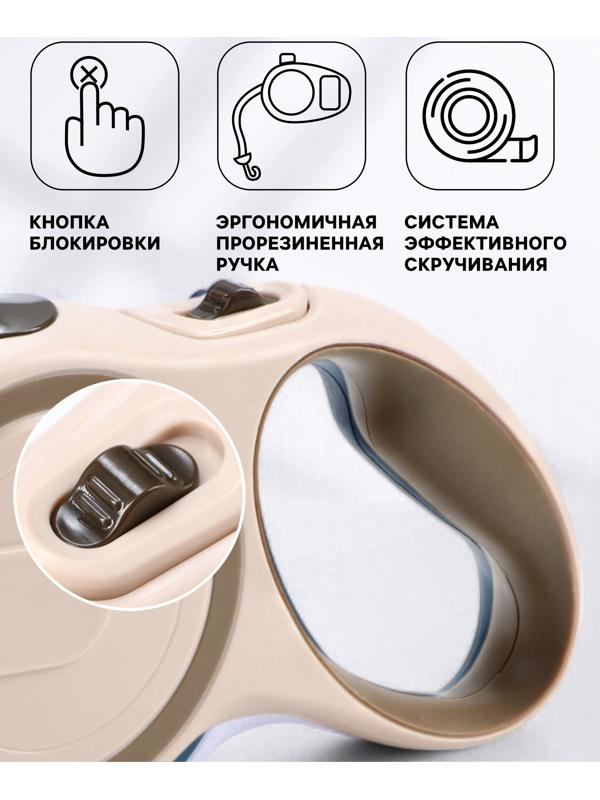 КНОПКА БЛОКИРОВКИ

ЭРГОНОМИЧНАЯ ПРОРЕЗИНЕННАЯ РУЧКА

СИСТЕМА ЭФФЕКТИВНОГО СКРУЧИВАНИЯ