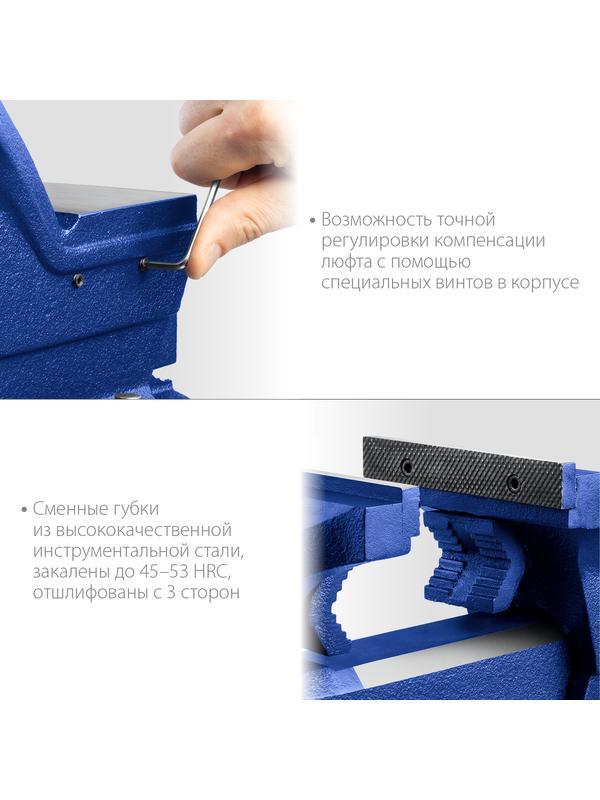 • Возможность точной регулировки компенсации люфта с помощью специальных винтов в корпусе

• Сменные губки из высококачественной инструментальной стали, закалены до 45–53 HRC, отшлифованы с 3 сторон