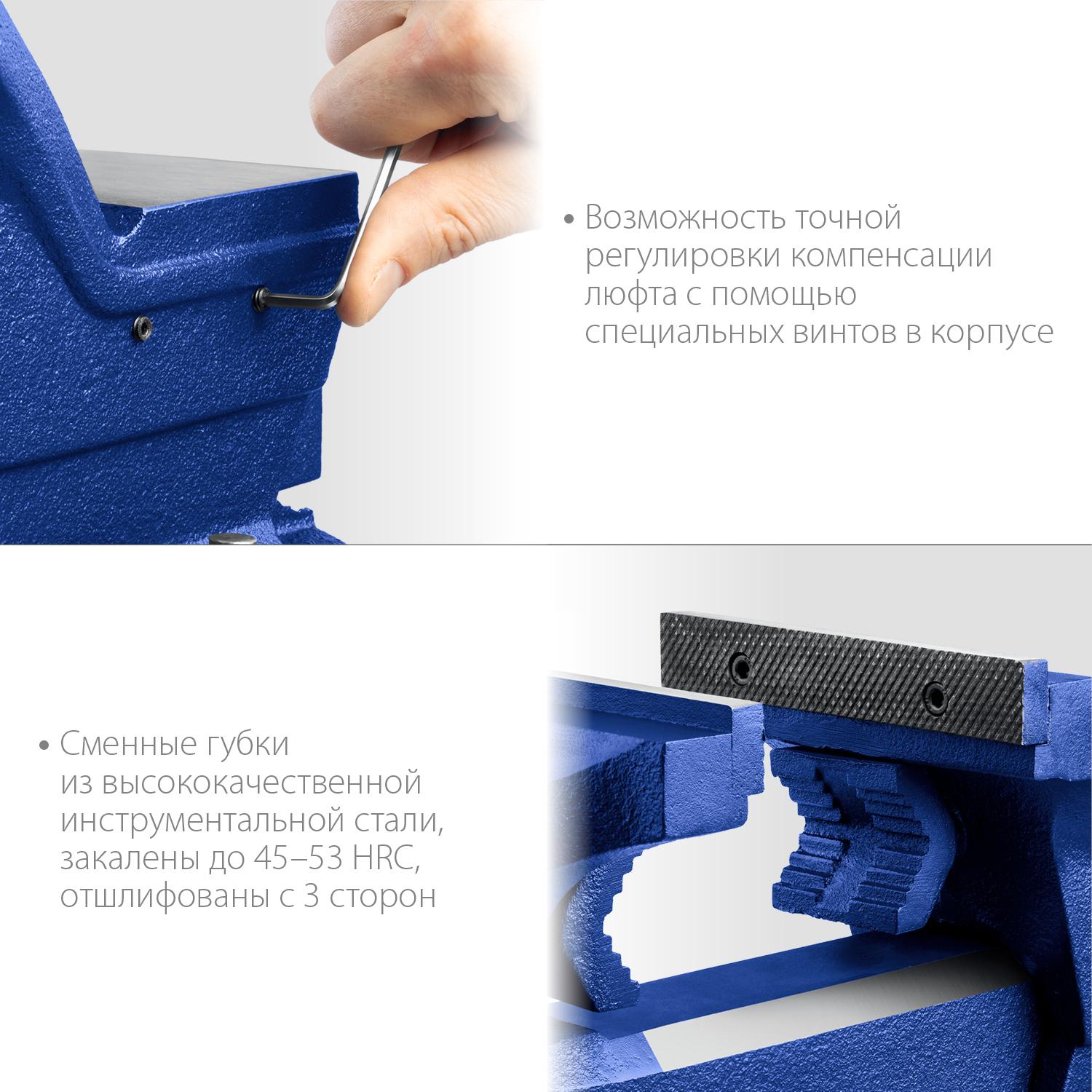 • Возможность точной регулировки компенсации люфта с помощью специальных винтов в корпусе

• Сменные губки из высококачественной инструментальной стали, закалены до 45–53 HRC, отшлифованы с 3 сторон