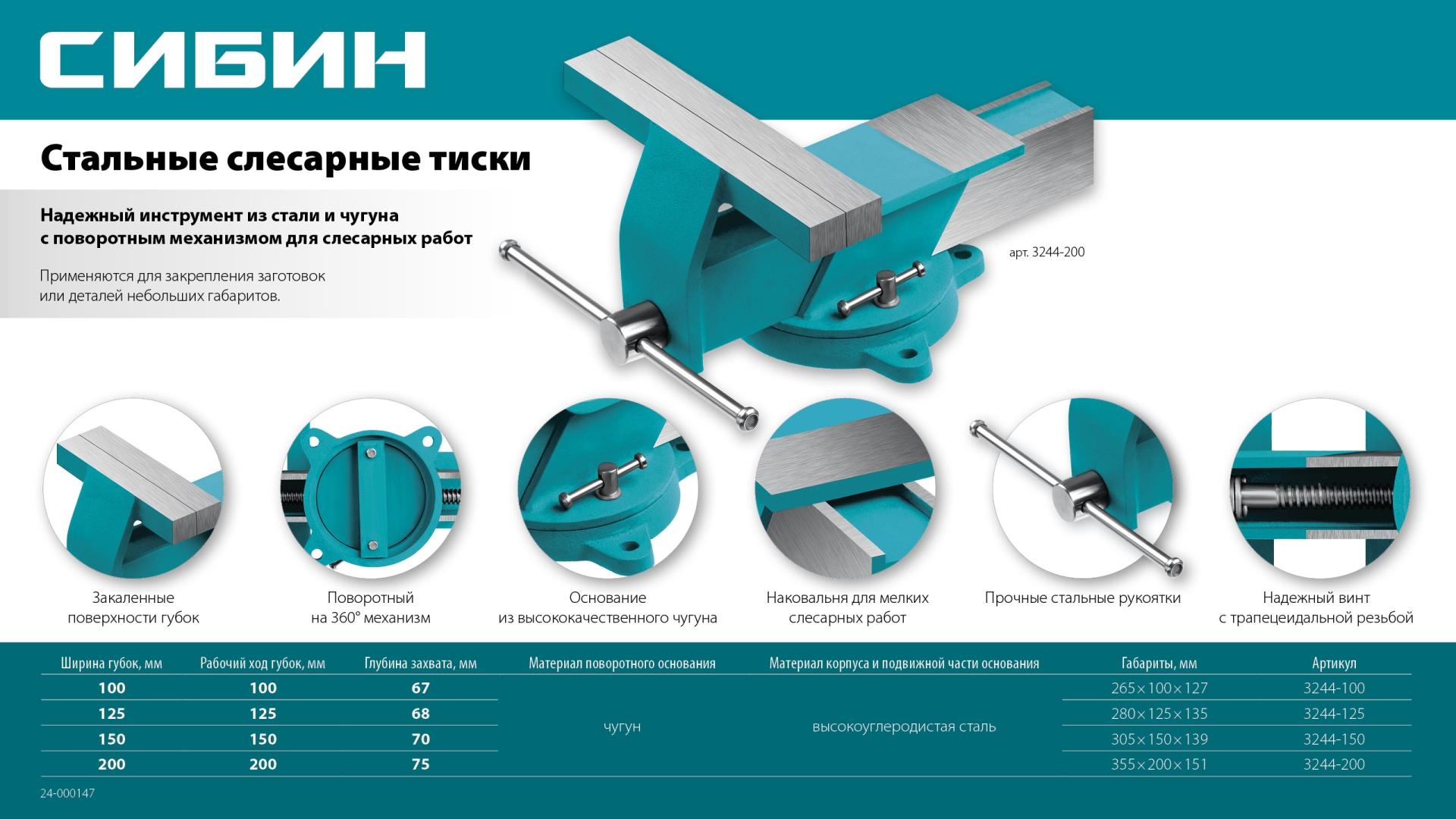 СИБИН

Стальные слесарные тиски

Надежный инструмент из стали и чугуна с поворотным механизмом для слесарных работ

Применяются для закрепления заготовок или деталей небольших габаритов.

арт. 3244-200

Закаленные поверхности губок

Поворотный на 360° механизм

Основание из высококачественного чугуна

Наковальня для мелких слесарных работ

Прочные стальные рукоятки

Надежный винт с трапецеидальной резьбой

| Ширина губок, мм | Рабочий ход губок, мм | Глубина захвата, мм | Материал поворотного основания | Материал корпуса и подвижной части основания | Габариты, мм | Артикул |
|---|---|---|---|---|---|---|
| 100 | 100 | 67 | чугун | высокоуглеродистая сталь | 265×100×127 | 3244-100 |
| 125 | 125 | 68 | | | 280×125×135 | 3244-125 |
| 150 | 150 | 70 | | | 305×150×139 | 3244-150 |
| 200 | 200 | 75 | | | 355×200×151 | 3244-200 |

24-000147