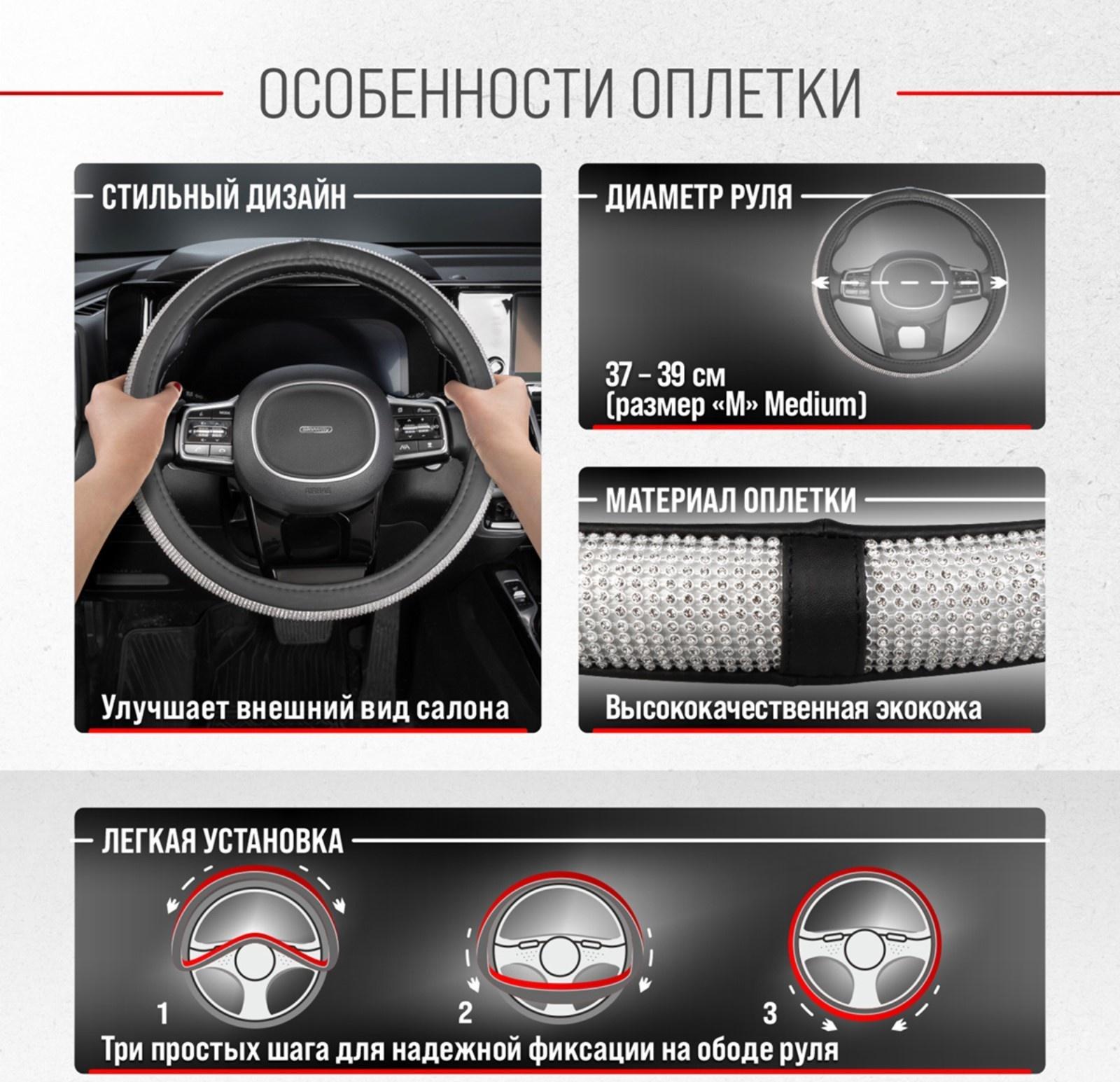 ОСОБЕННОСТИ ОПЛЕТКИ

СТИЛЬНЫЙ ДИЗАЙН

Улучшает внешний вид салона

ДИАМЕТР РУЛЯ

37 – 39 см
(размер «M» Medium)

МАТЕРИАЛ ОПЛЕТКИ

Высококачественная экокожа

ЛЕГКАЯ УСТАНОВКА

1

2

3

Три простых шага для надежной фиксации на ободе руля