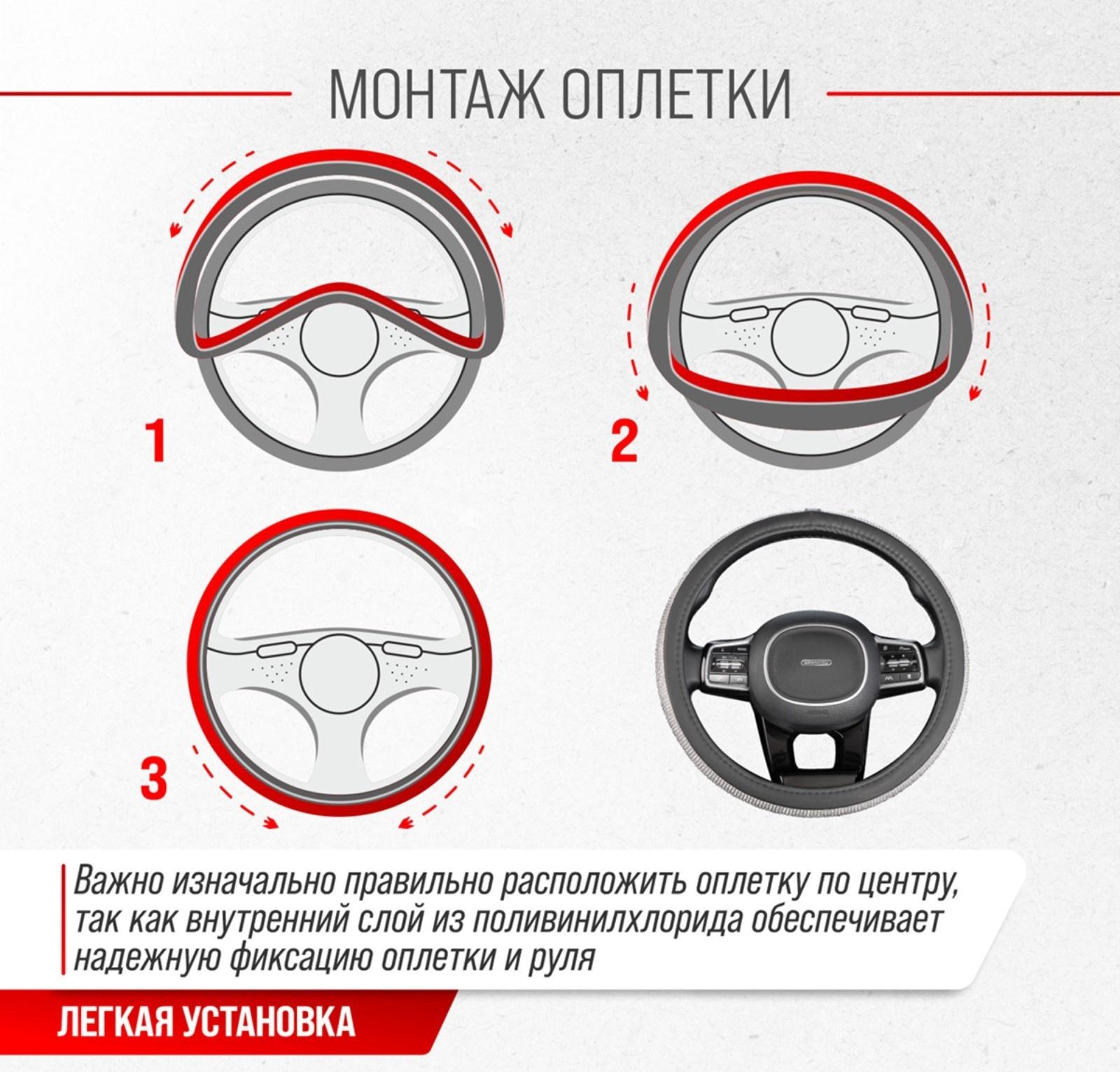 МОНТАЖ ОПЛЕТКИ

1

2

3

Важно изначально правильно расположить оплетку по центру, так как внутренний слой из поливинилхлорида обеспечивает надежную фиксацию оплетки и руля

ЛЕГКАЯ УСТАНОВКА