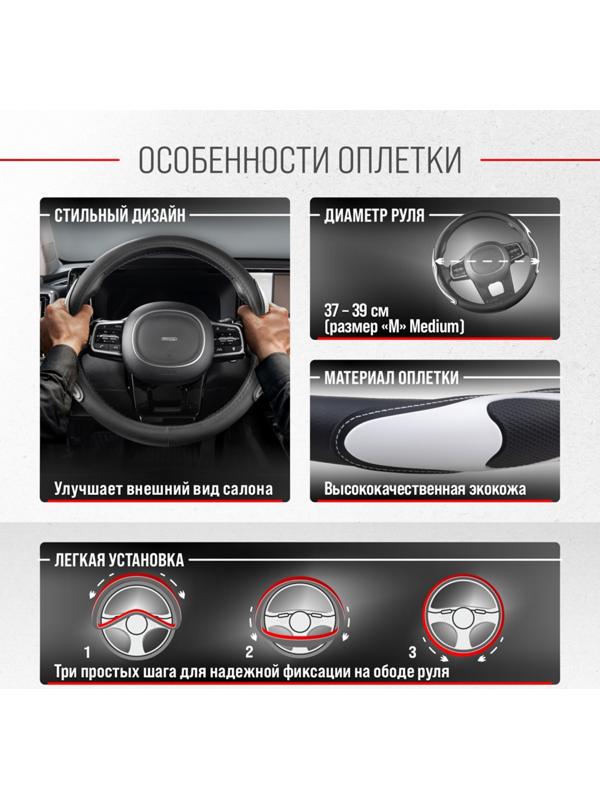 ОСОБЕННОСТИ ОПЛЕТКИ

СТИЛЬНЫЙ ДИЗАЙН

Улучшает внешний вид салона

ДИАМЕТР РУЛЯ

37 – 39 см
(размер «M» Medium)

МАТЕРИАЛ ОПЛЕТКИ

Высококачественная экокожа

ЛЕГКАЯ УСТАНОВКА

1

2

3

Три простых шага для надежной фиксации на ободе руля