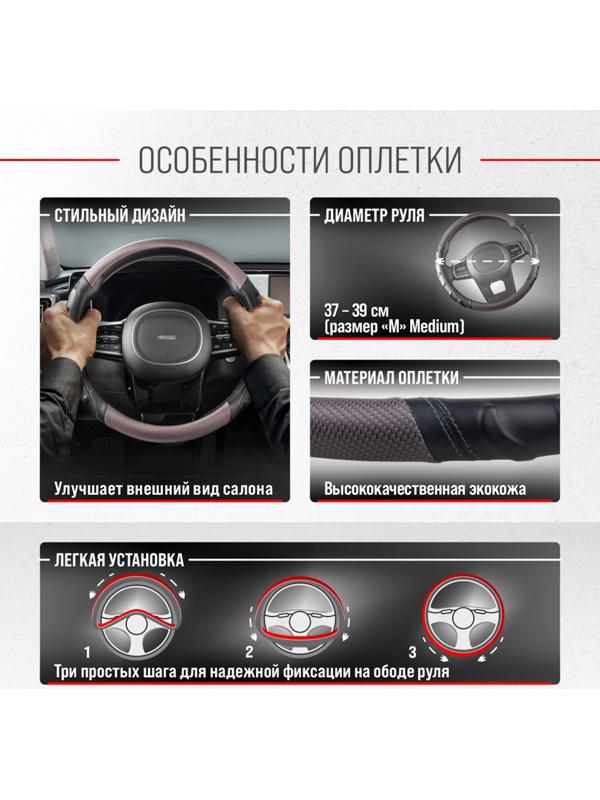 ОСОБЕННОСТИ ОПЛЕТКИ

СТИЛЬНЫЙ ДИЗАЙН

Улучшает внешний вид салона

ДИАМЕТР РУЛЯ

37 – 39 см
(размер «M» Medium)

МАТЕРИАЛ ОПЛЕТКИ

Высококачественная экокожа

ЛЕГКАЯ УСТАНОВКА

1

2

3

Три простых шага для надежной фиксации на ободе руля