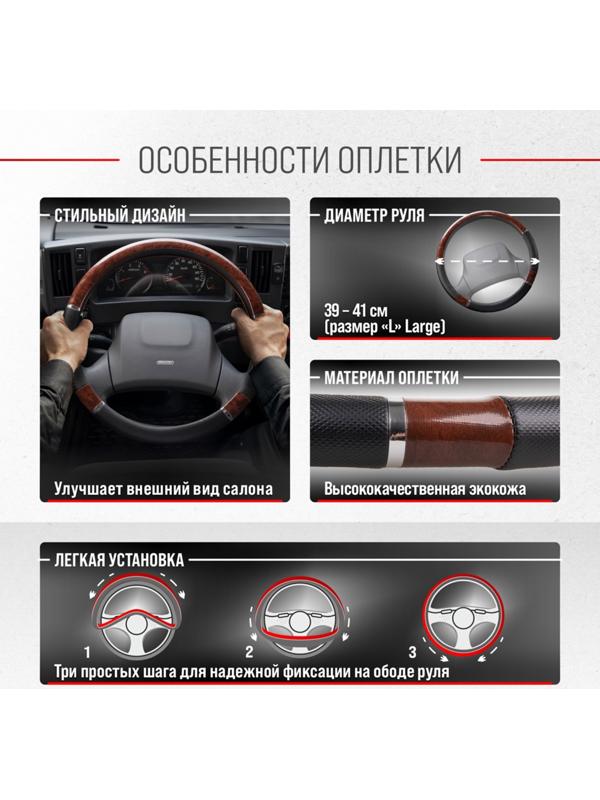 ОСОБЕННОСТИ ОПЛЕТКИ

СТИЛЬНЫЙ ДИЗАЙН

Улучшает внешний вид салона

ДИАМЕТР РУЛЯ

39 – 41 см
(размер «L» Large)

МАТЕРИАЛ ОПЛЕТКИ

Высококачественная экокожа

ЛЕГКАЯ УСТАНОВКА

1

2

3

Три простых шага для надежной фиксации на ободе руля