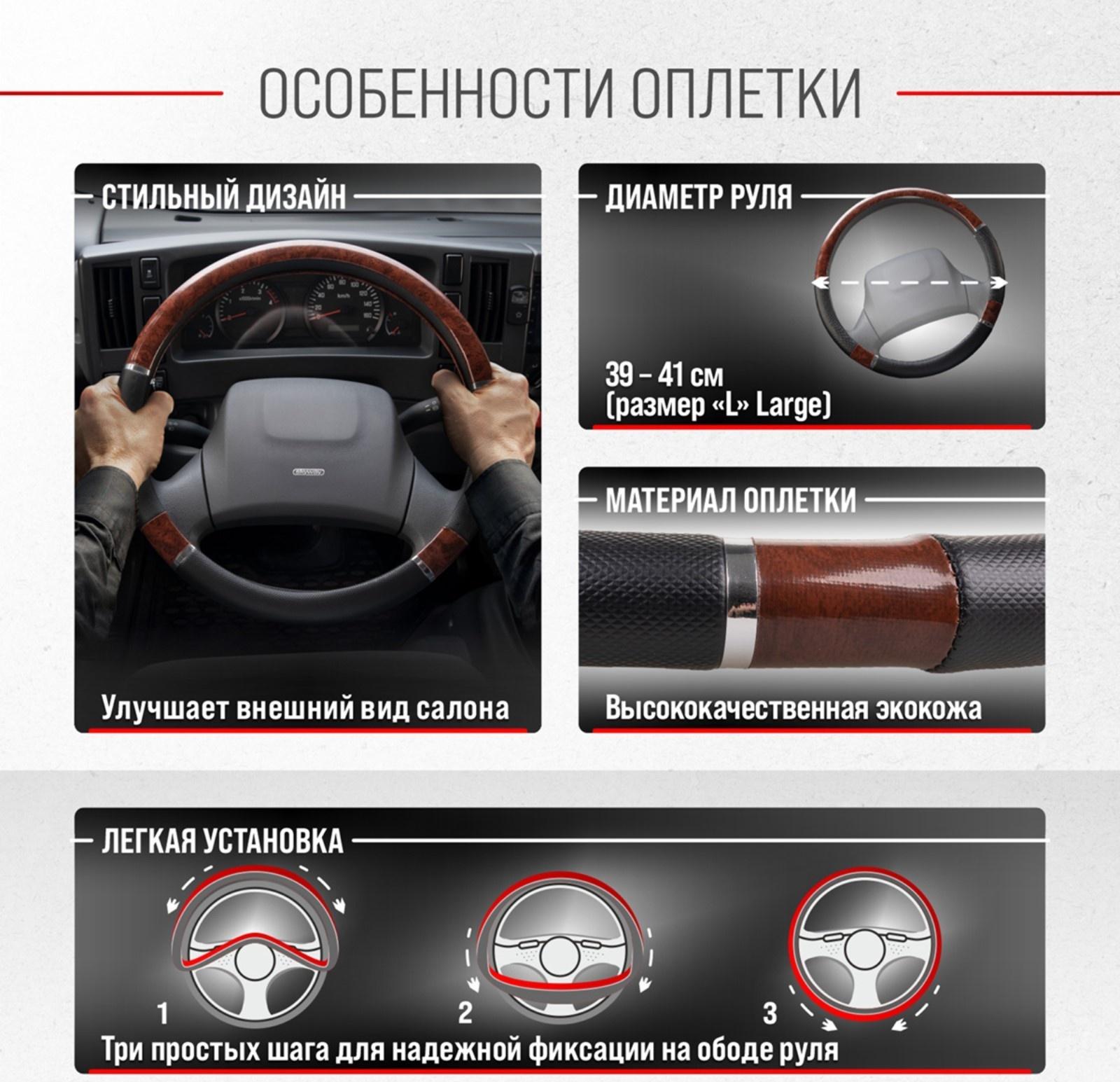 ОСОБЕННОСТИ ОПЛЕТКИ

СТИЛЬНЫЙ ДИЗАЙН

Улучшает внешний вид салона

ДИАМЕТР РУЛЯ

39 – 41 см
(размер «L» Large)

МАТЕРИАЛ ОПЛЕТКИ

Высококачественная экокожа

ЛЕГКАЯ УСТАНОВКА

1

2

3

Три простых шага для надежной фиксации на ободе руля