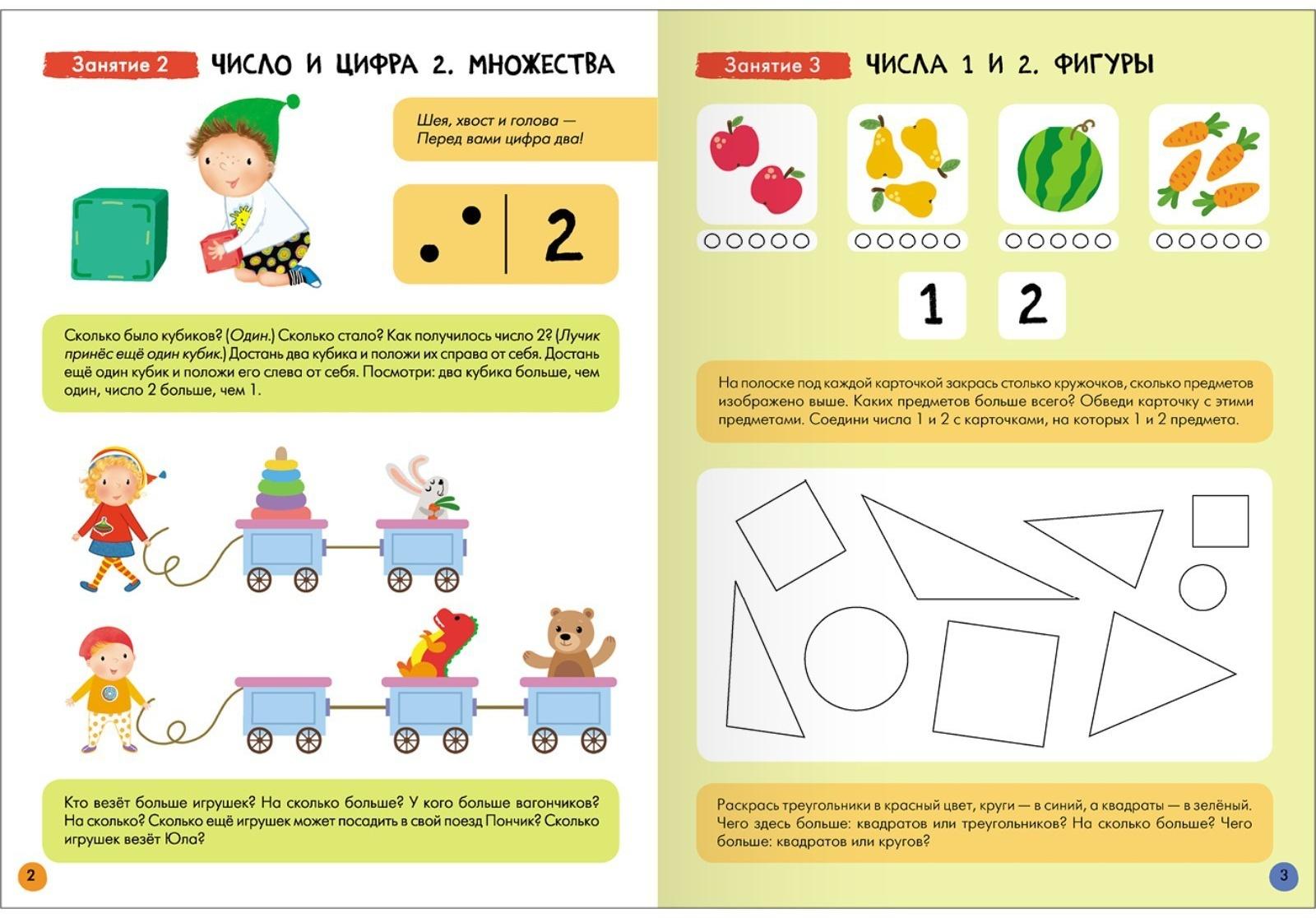 Занятие 2 ЧИСЛО И ЦИФРА 2. МНОЖЕСТВА

Шея, хвост и голова — Перед вами цифра два!

2

Сколько было кубиков? (Один.) Сколько стало? Как получилось число 2? (Лучик принёс ещё один кубик.) Достань два кубика и положи их справа от себя. Достань ещё один кубик и положи его слева от себя. Посмотри: два кубика больше, чем один, число 2 больше, чем 1.

Кто везёт больше игрушек? На сколько больше? У кого больше вагончиков? На сколько? Сколько ещё игрушек может посадить в свой поезд Пончик? Сколько игрушек везёт Юла?

2

Занятие 3 ЧИСЛА 1 И 2. ФИГУРЫ

1 2

На полоске под каждой карточкой закрась столько кружочков, сколько предметов изображено выше. Каких предметов больше всего? Обведи карточку с этими предметами. Соедини числа 1 и 2 с карточками, на которых 1 и 2 предмета.

Раскрась треугольники в красный цвет, круги — в синий, а квадраты — в зелёный. Чего здесь больше: квадратов или треугольников? На сколько больше? Чего больше: квадратов или кругов?

3