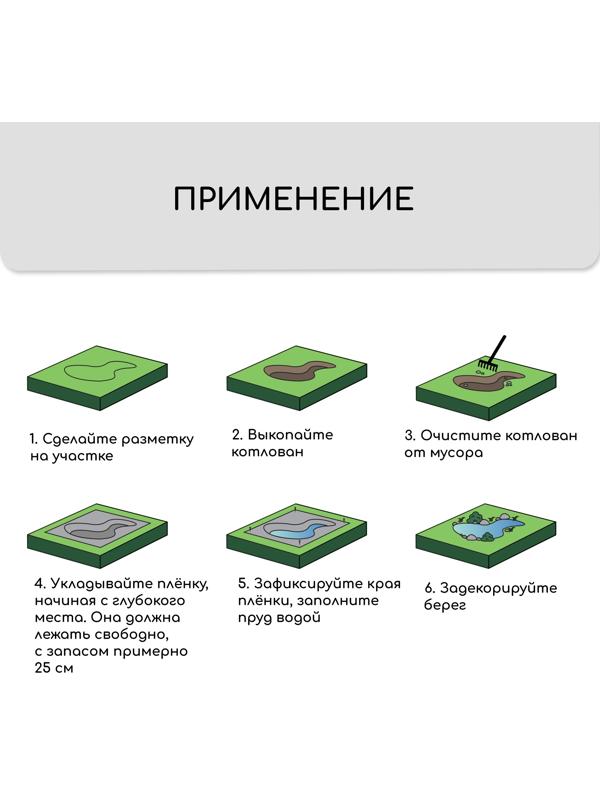 ПРИМЕНЕНИЕ

1. Сделайте разметку на участке

2. Выкопайте котлован

3. Очистите котлован от мусора

4. Укладывайте плёнку, начиная с глубокого места. Она должна лежать свободно, с запасом примерно 25 см

5. Зафиксируйте края плёнки, заполните пруд водой

6. Задекорируйте берег