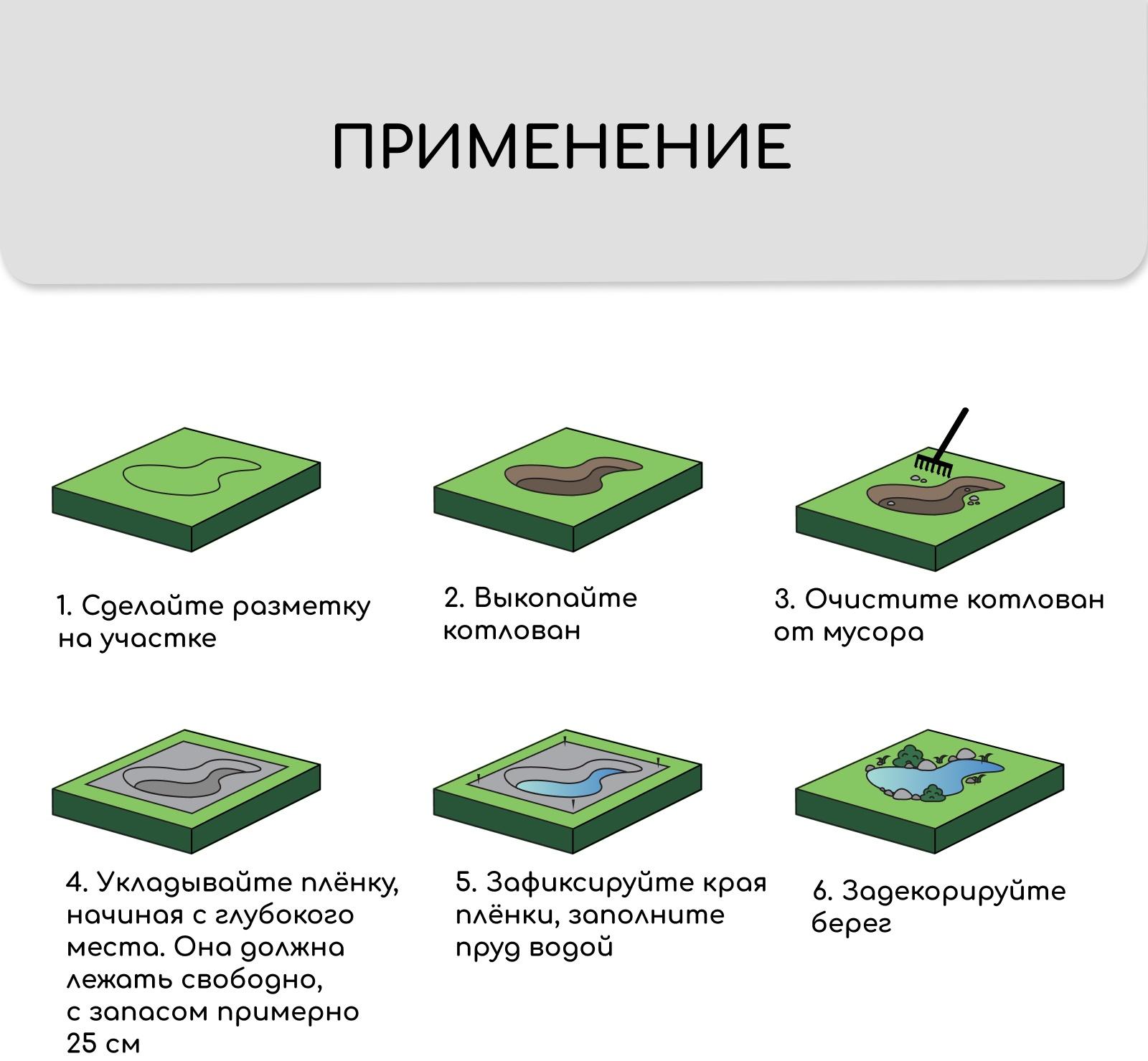 ПРИМЕНЕНИЕ

1. Сделайте разметку на участке

2. Выкопайте котлован

3. Очистите котлован от мусора

4. Укладывайте плёнку, начиная с глубокого места. Она должна лежать свободно, с запасом примерно 25 см

5. Зафиксируйте края плёнки, заполните пруд водой

6. Задекорируйте берег