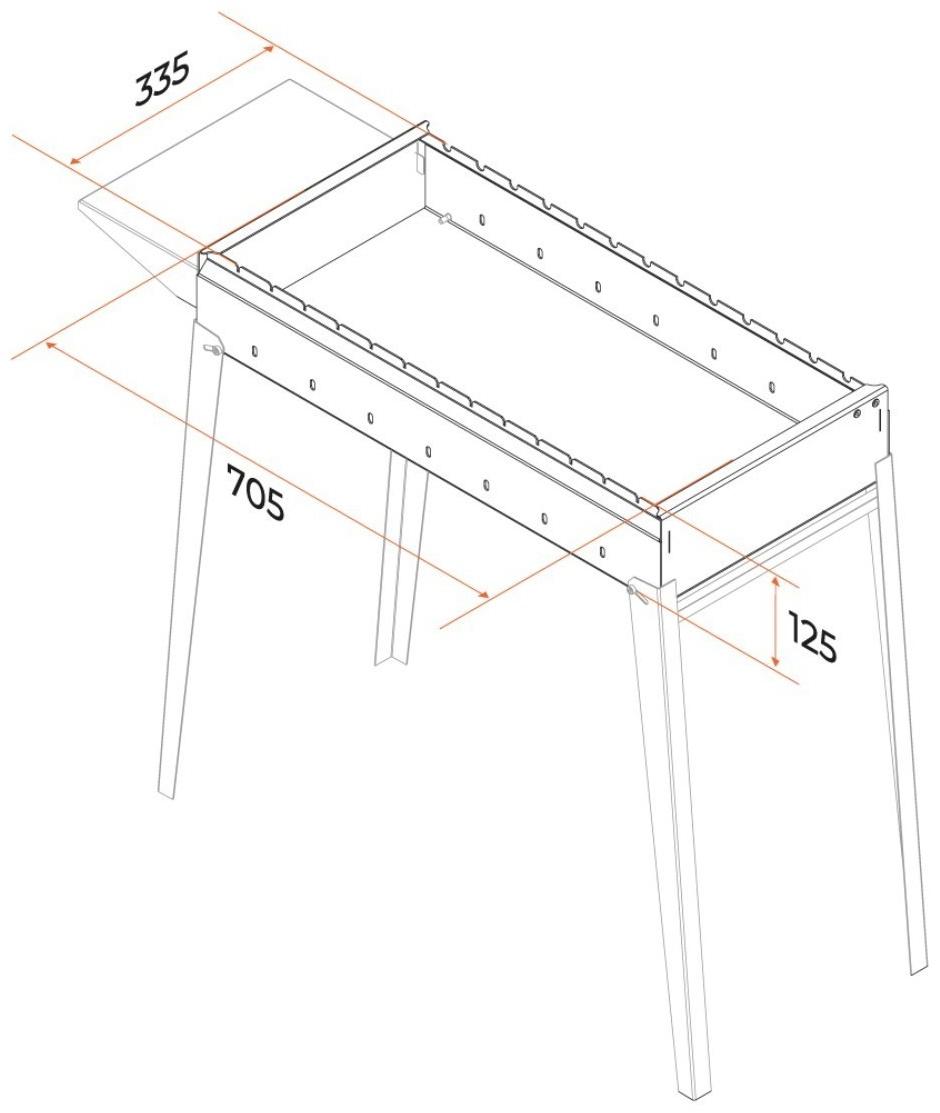 335
705
125