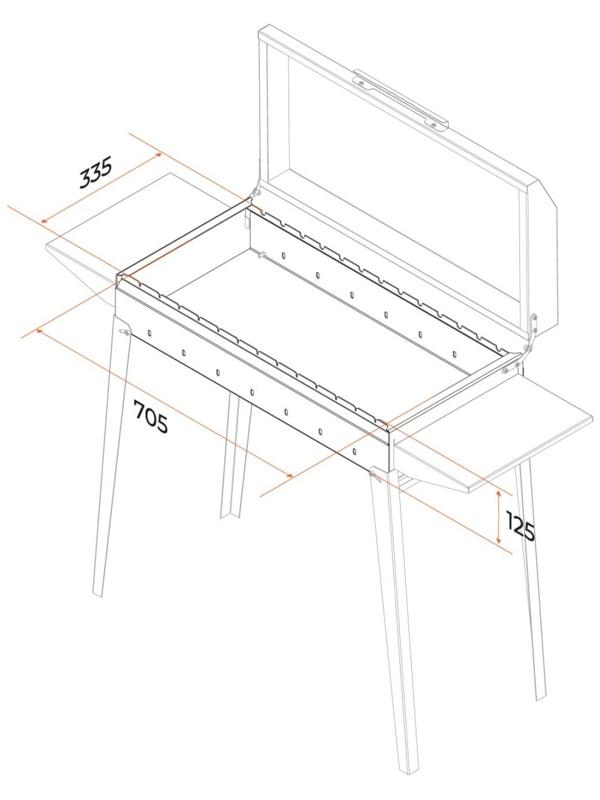 335
705
125