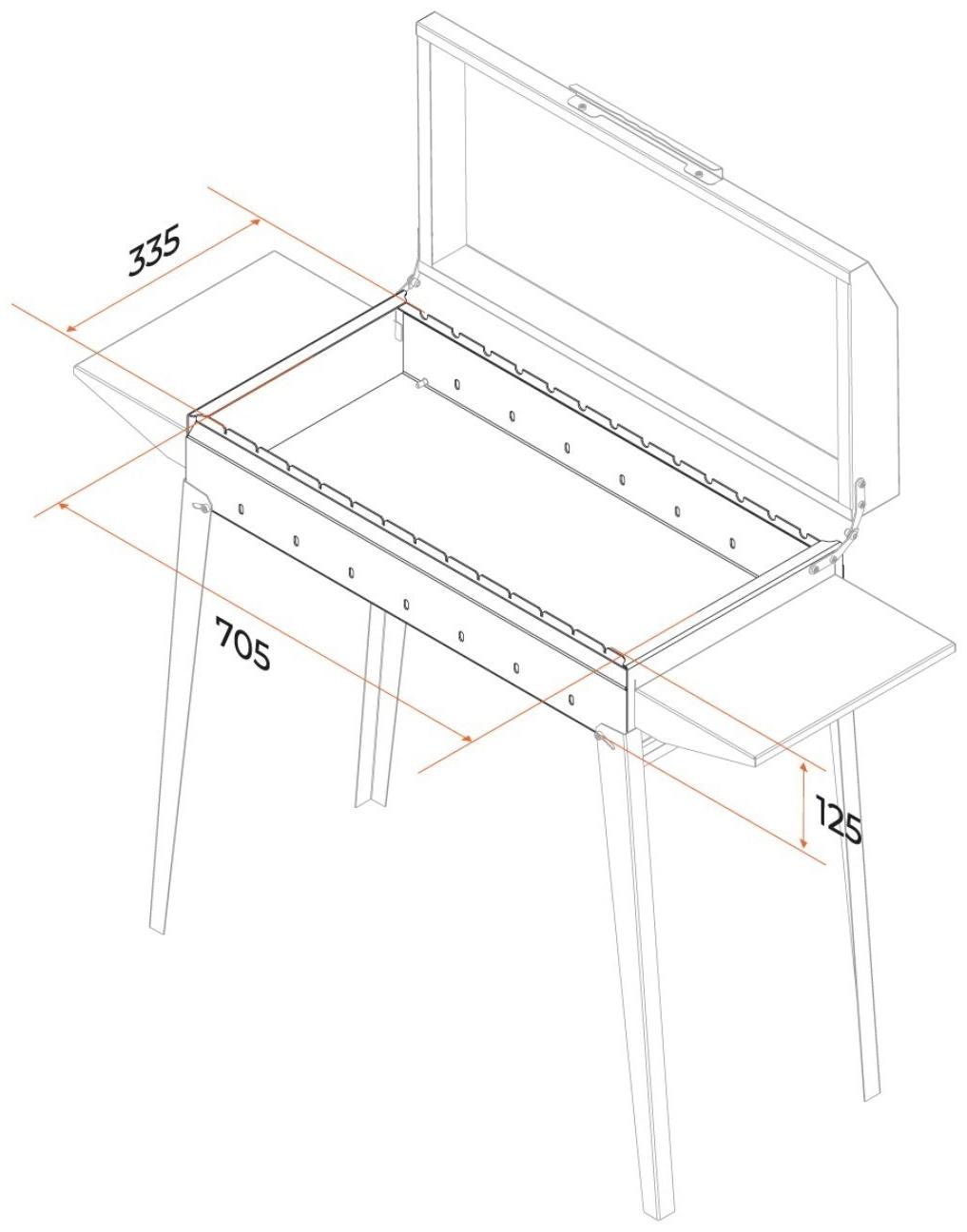 335

705

125