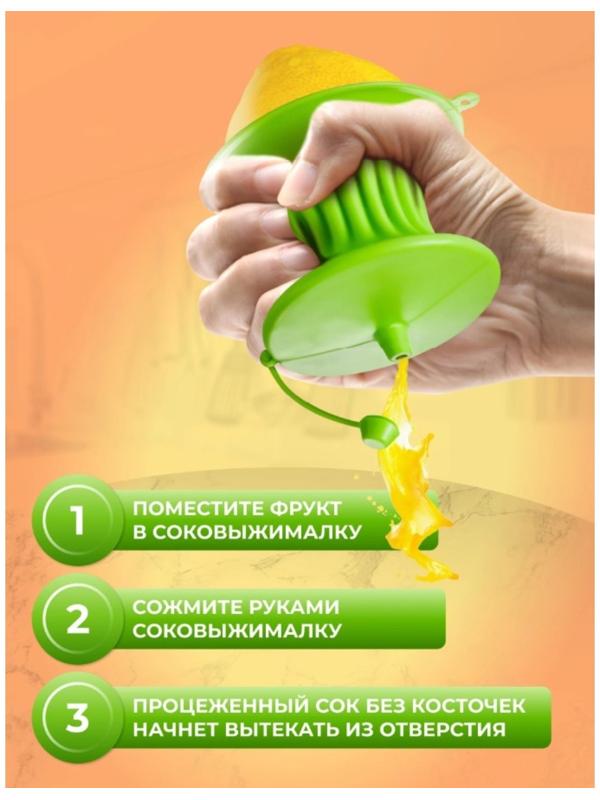 1
ПОМЕСТИТЕ ФРУКТ В СОКОВЫЖИМАЛКУ

2
СОЖМИТЕ РУКАМИ СОКОВЫЖИМАЛКУ

3
ПРОЦЕЖЕННЫЙ СОК БЕЗ КОСТОЧЕК НАЧНЕТ ВЫТЕКАТЬ ИЗ ОТВЕРСТИЯ