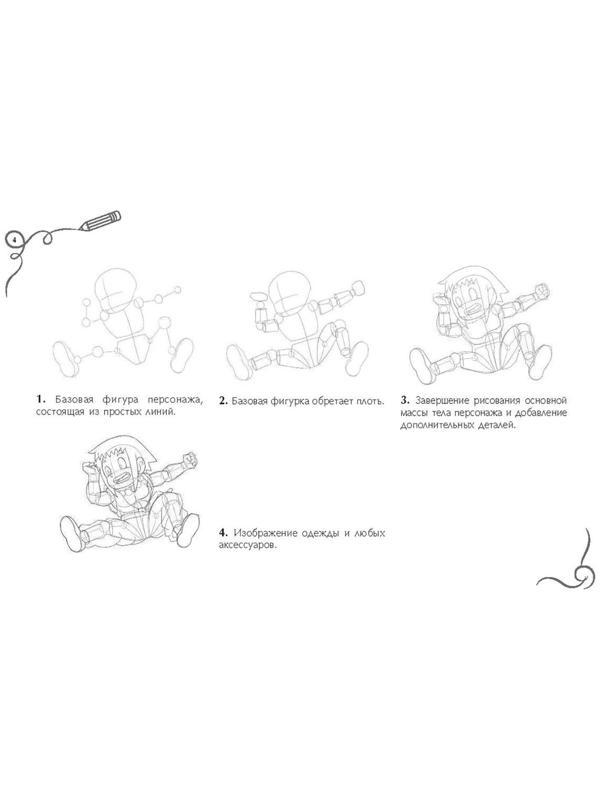 4

1. Базовая фигура персонажа, состоящая из простых линий.

2. Базовая фигурка обретает плоть.

3. Завершение рисования основной массы тела персонажа и добавление дополнительных деталей.

4. Изображение одежды и любых аксессуаров.