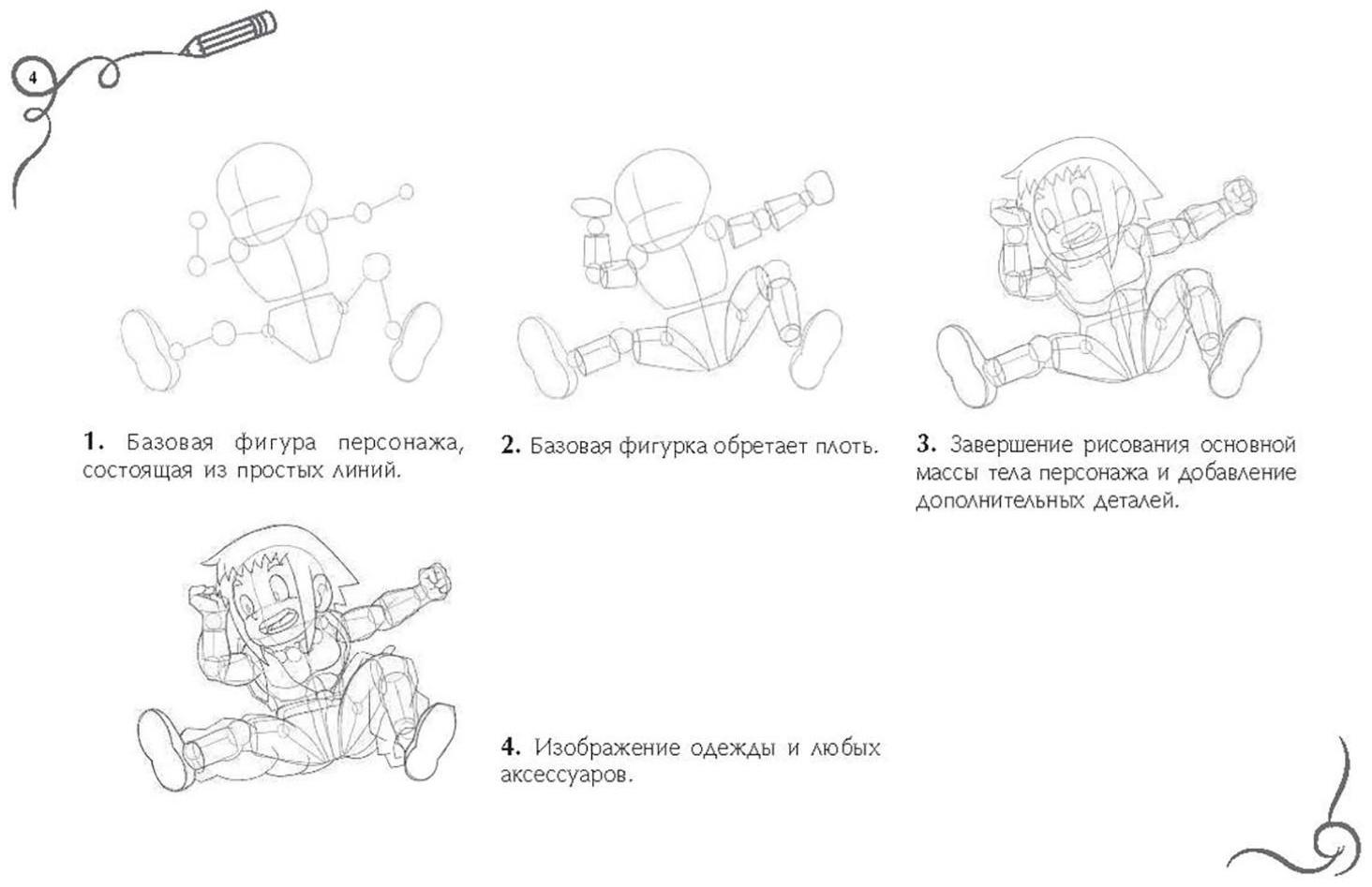 4

1. Базовая фигура персонажа, состоящая из простых линий.

2. Базовая фигурка обретает плоть.

3. Завершение рисования основной массы тела персонажа и добавление дополнительных деталей.

4. Изображение одежды и любых аксессуаров.