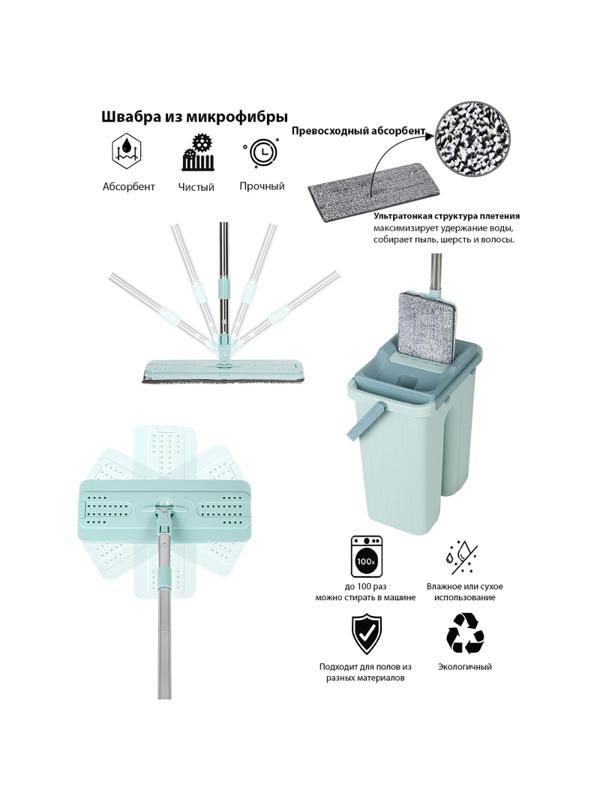 Швабра из микрофибры

Абсорбент

Чистый

Прочный

Превосходный абсорбент

Ультратонкая структура плетения максимизирует удержание воды, собирает пыль, шерсть и волосы.

100x

до 100 раз можно стирать в машине

Влажное или сухое использование

Подходит для полов из разных материалов

Экологичный