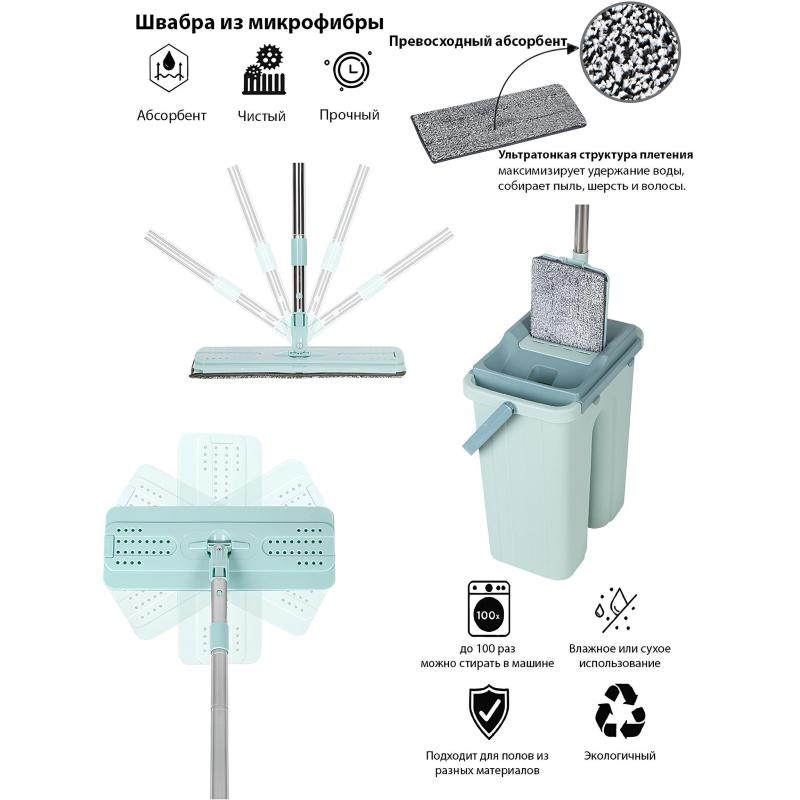 Швабра из микрофибры

Абсорбент

Чистый

Прочный

Превосходный абсорбент

Ультратонкая структура плетения максимизирует удержание воды, собирает пыль, шерсть и волосы.

100x

до 100 раз можно стирать в машине

Влажное или сухое использование

Подходит для полов из разных материалов

Экологичный