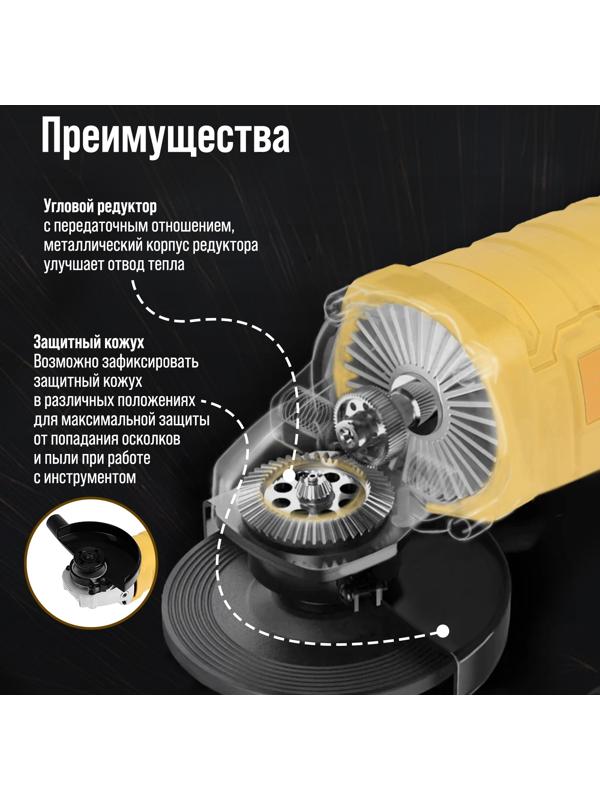 Преимущества

Угловой редуктор
с передаточным отношением, металлический корпус редуктора улучшает отвод тепла

Защитный кожух
Возможно зафиксировать защитный кожух в различных положениях для максимальной защиты от попадания осколков и пыли при работе с инструментом