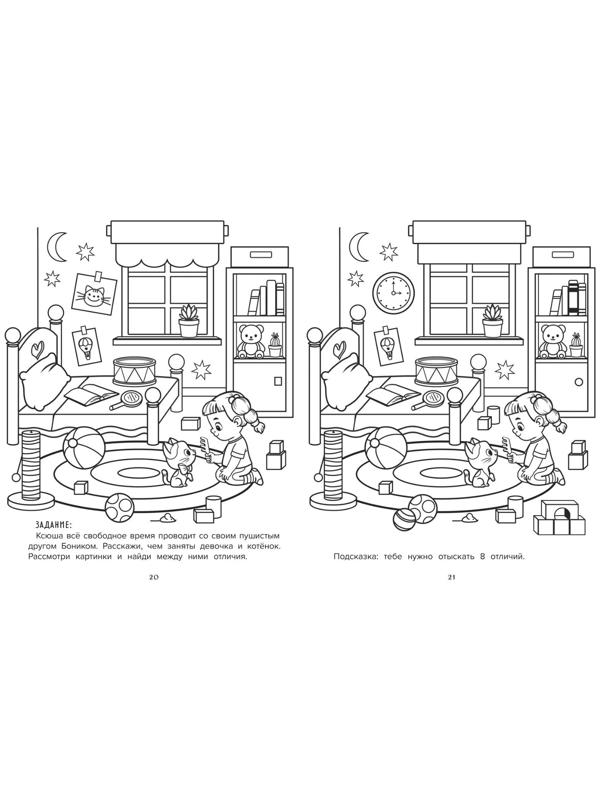 ЗАДАНИЕ:
Ксюша всё свободное время проводит со своим пушистым другом Боником. Расскажи, чем заняты девочка и котёнок. Рассмотри картинки и найди между ними отличия.

20

Подсказка: тебе нужно отыскать 8 отличий.

21