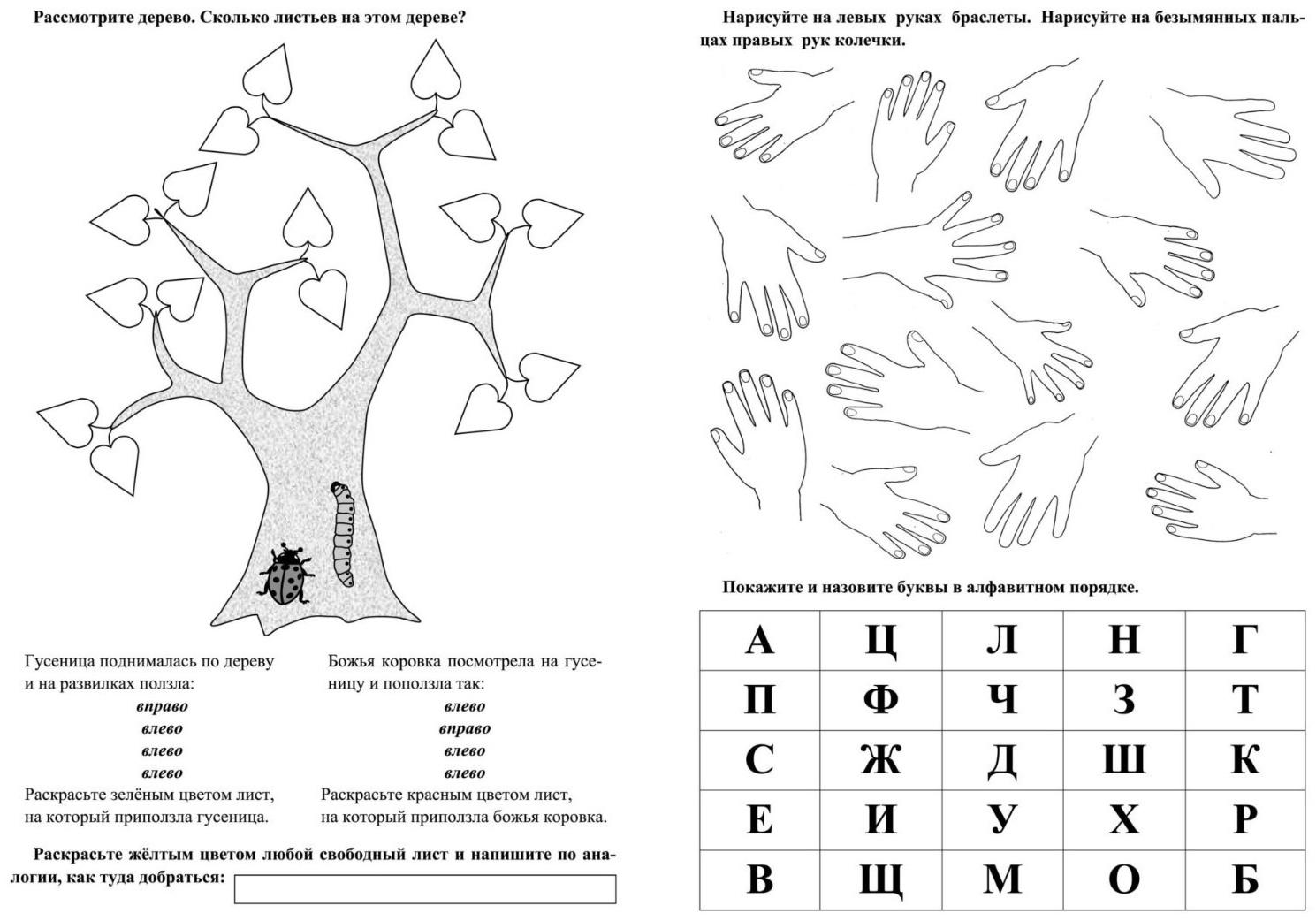 Рассмотрите дерево. Сколько листьев на этом дереве?

Гусеница поднималась по дереву и на развилках ползла:
вправо
влево
влево
влево
Раскрасьте зелёным цветом лист, на который приползла гусеница.

Божья коровка посмотрела на гусеницу и поползла так:
влево
вправо
влево
влево
Раскрасьте красным цветом лист, на который приползла божья коровка.

Раскрасьте жёлтым цветом любой свободный лист и напишите по аналогии, как туда добраться:

Нарисуйте на левых руках браслеты. Нарисуйте на безымянных пальцах правых рук колечки.

Покажите и назовите буквы в алфавитном порядке.

| А | Ц | Л | Н | Г |
|---|---|---|---|---|
| П | Ф | Ч | З | Т |
| С | Ж | Д | Ш | К |
| Е | И | У | Х | Р |
| В | Щ | М | О | Б |