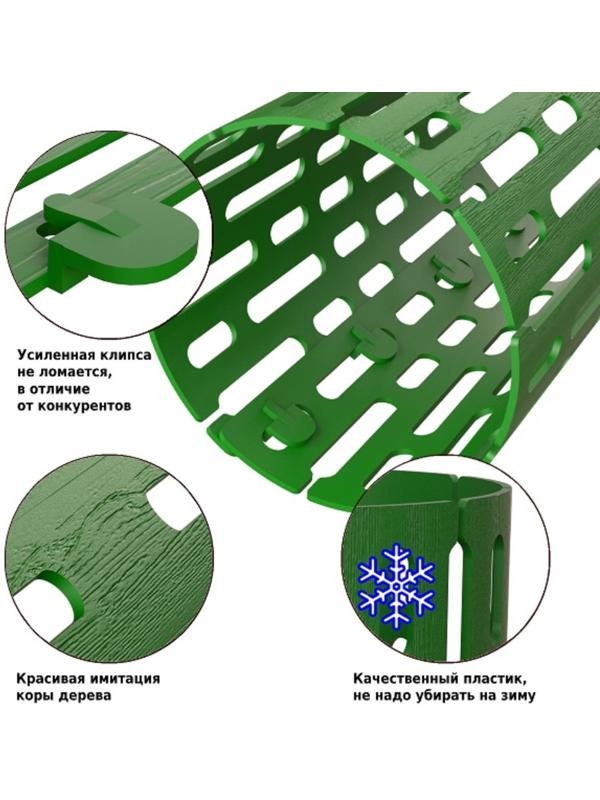 Усиленная клипса не ломается, в отличие от конкурентов

Красивая имитация коры дерева

Качественный пластик, не надо убирать на зиму