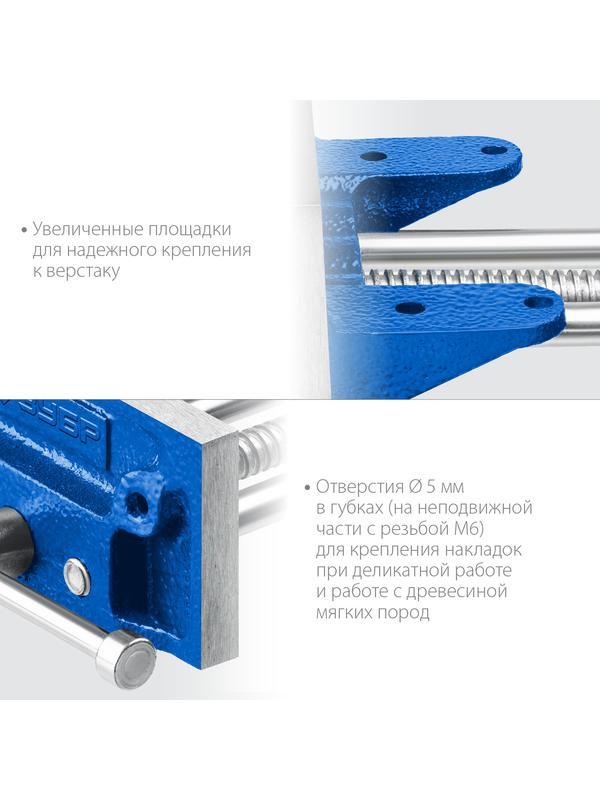 • Увеличенные площадки для надежного крепления к верстаку

ЗУБР

• Отверстия Ø 5 мм в губках (на неподвижной части с резьбой М6) для крепления накладок при деликатной работе и работе с древесиной мягких пород