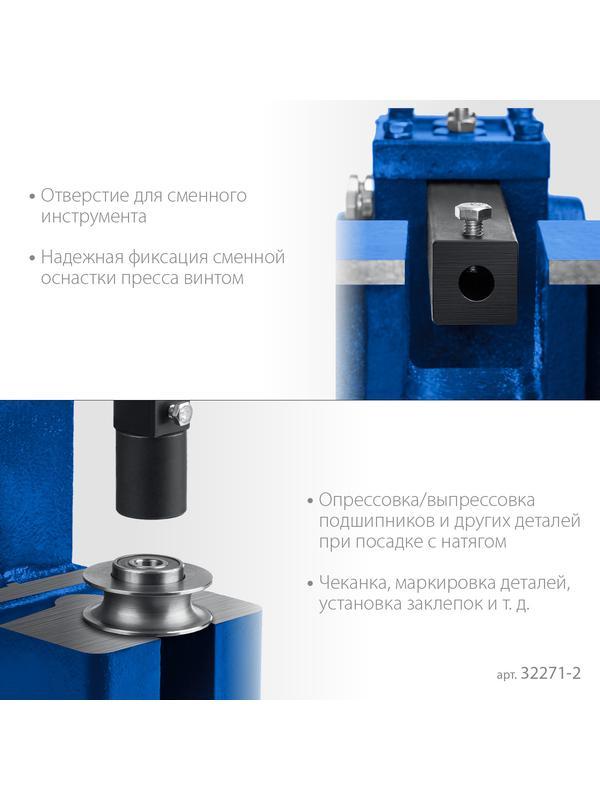 • Отверстие для сменного инструмента

• Надежная фиксация сменной оснастки пресса винтом

• Опрессовка/выпрессовка подшипников и других деталей при посадке с натягом

• Чеканка, маркировка деталей, установка заклепок и т. д.

арт. 32271-2