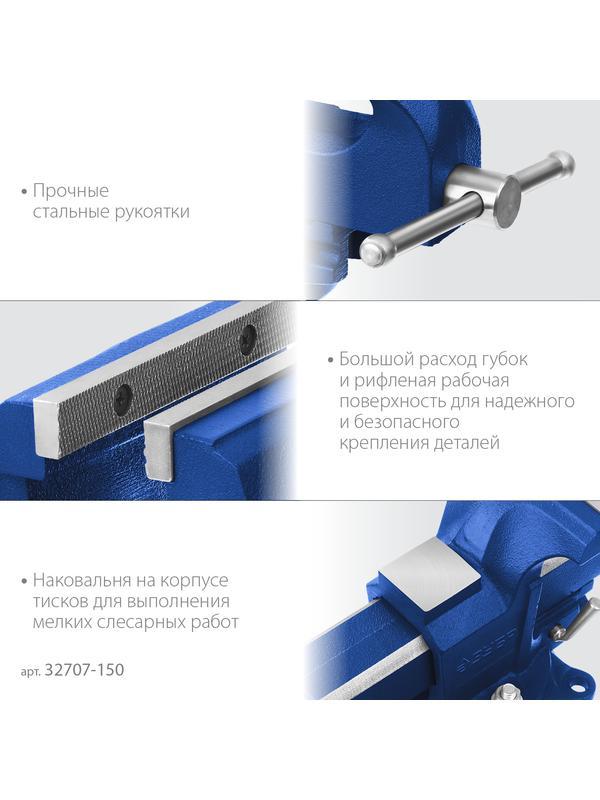 • Прочные стальные рукоятки

• Большой расход губок и рифленая рабочая поверхность для надежного и безопасного крепления деталей

• Наковальня на корпусе тисков для выполнения мелких слесарных работ

арт. 32707-150