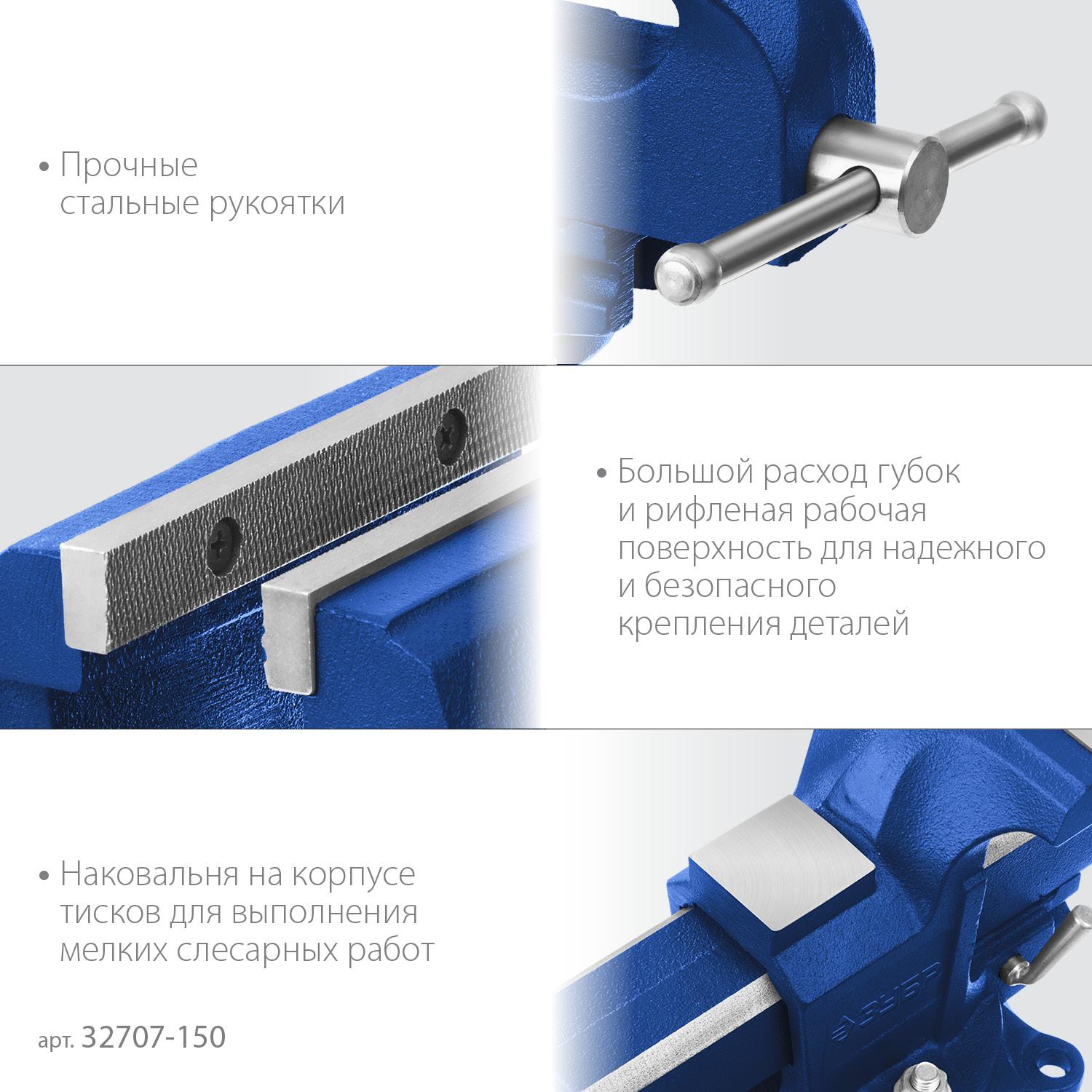 • Прочные стальные рукоятки

• Большой расход губок и рифленая рабочая поверхность для надежного и безопасного крепления деталей

• Наковальня на корпусе тисков для выполнения мелких слесарных работ

арт. 32707-150

ЗУБР