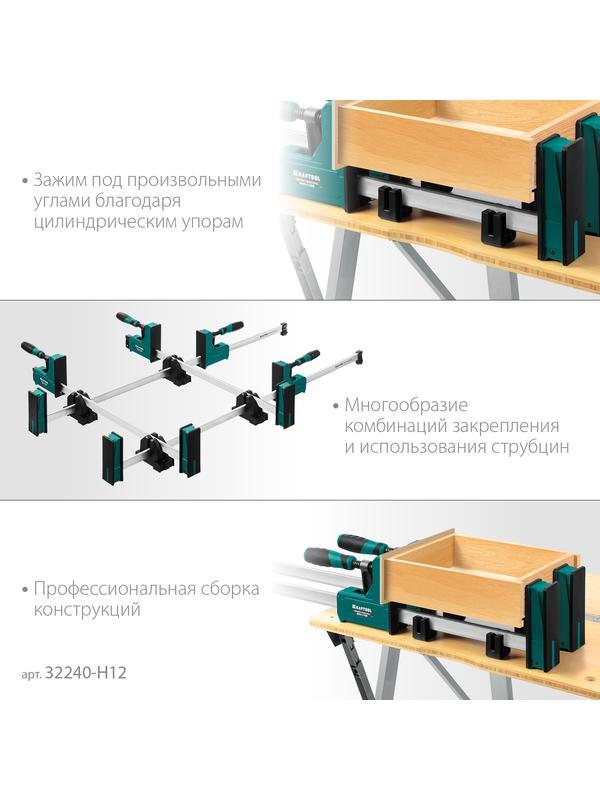 • Зажим под произвольными углами благодаря цилиндрическим упорам

KRAFTOOL

• Многообразие комбинаций закрепления и использования струбцин

• Профессиональная сборка конструкций

KRAFTOOL

арт. 32240-H12