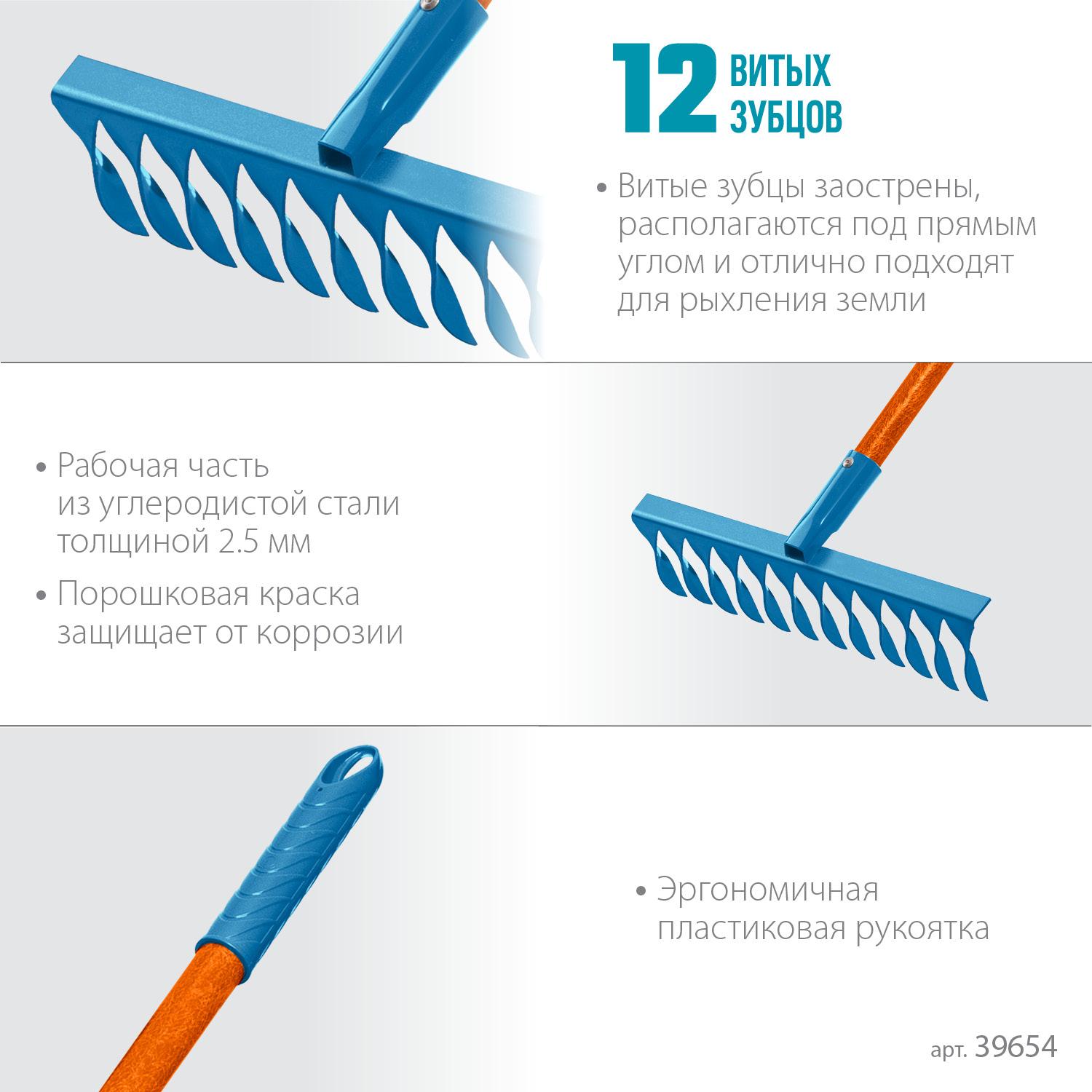 12 ВИТЫХ ЗУБЦОВ

• Витые зубцы заострены, располагаются под прямым углом и отлично подходят для рыхления земли

• Рабочая часть из углеродистой стали толщиной 2.5 мм

• Порошковая краска защищает от коррозии

• Эргономичная пластиковая рукоятка

арт. 39654