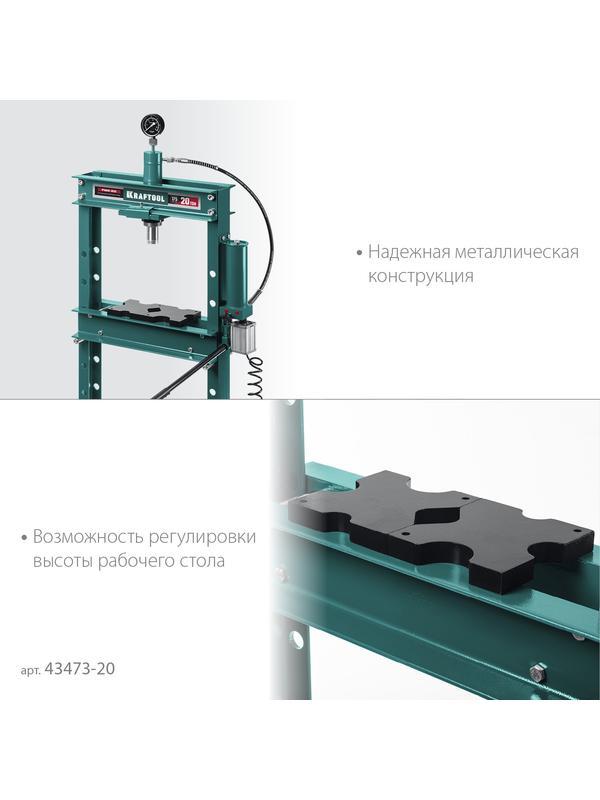 KRAFTOOL
20

• Надежная металлическая конструкция

• Возможность регулировки высоты рабочего стола

арт. 43473-20