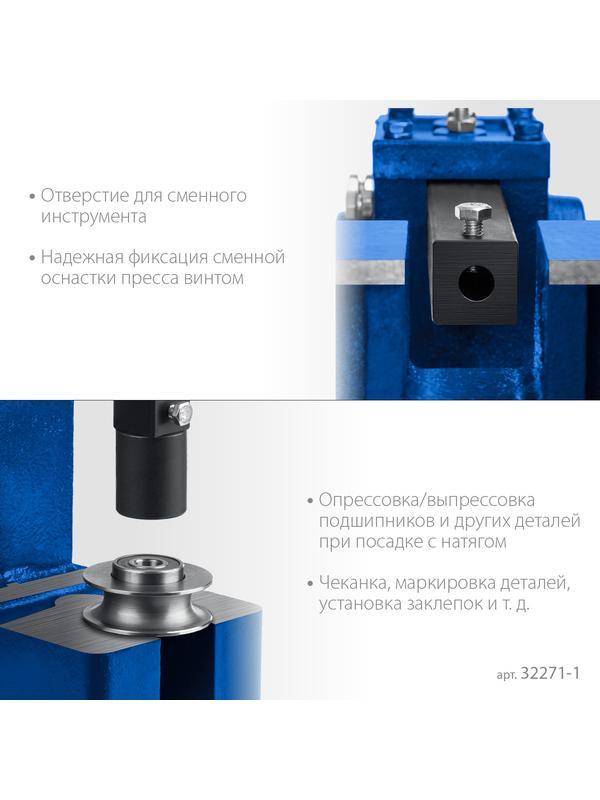 • Отверстие для сменного инструмента

• Надежная фиксация сменной оснастки пресса винтом

• Опрессовка/выпрессовка подшипников и других деталей при посадке с натягом

• Чеканка, маркировка деталей, установка заклепок и т. д.

арт. 32271-1