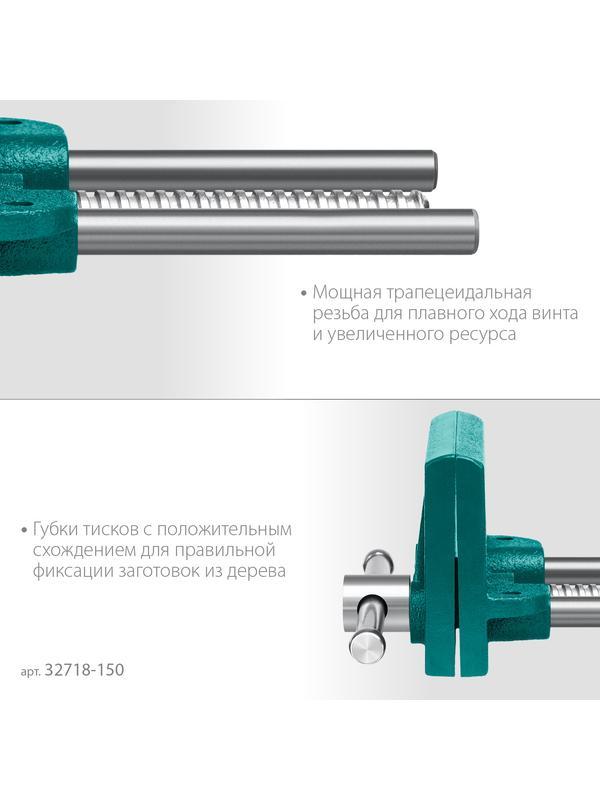 • Мощная трапецеидальная резьба для плавного хода винта и увеличенного ресурса

• Губки тисков с положительным схождением для правильной фиксации заготовок из дерева

арт. 32718-150