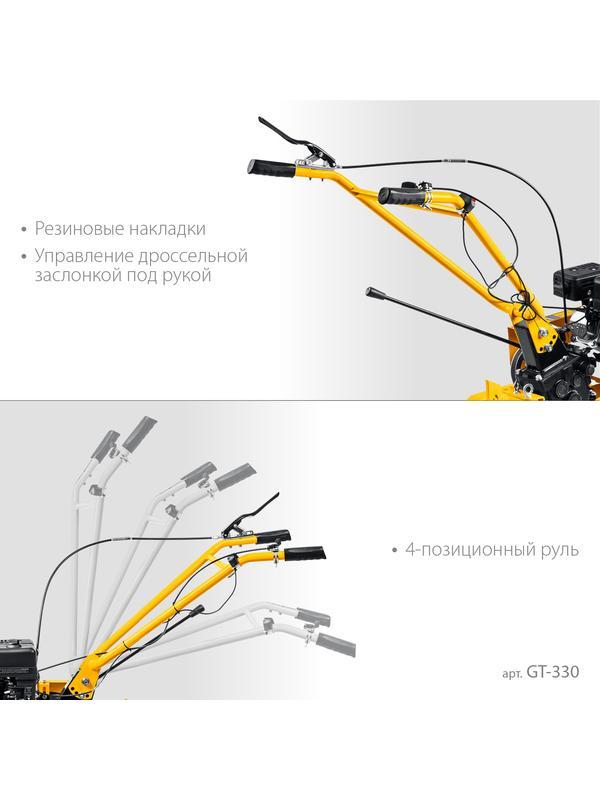 • Резиновые накладки
• Управление дроссельной заслонкой под рукой

• 4-позиционный руль

арт. GT-330