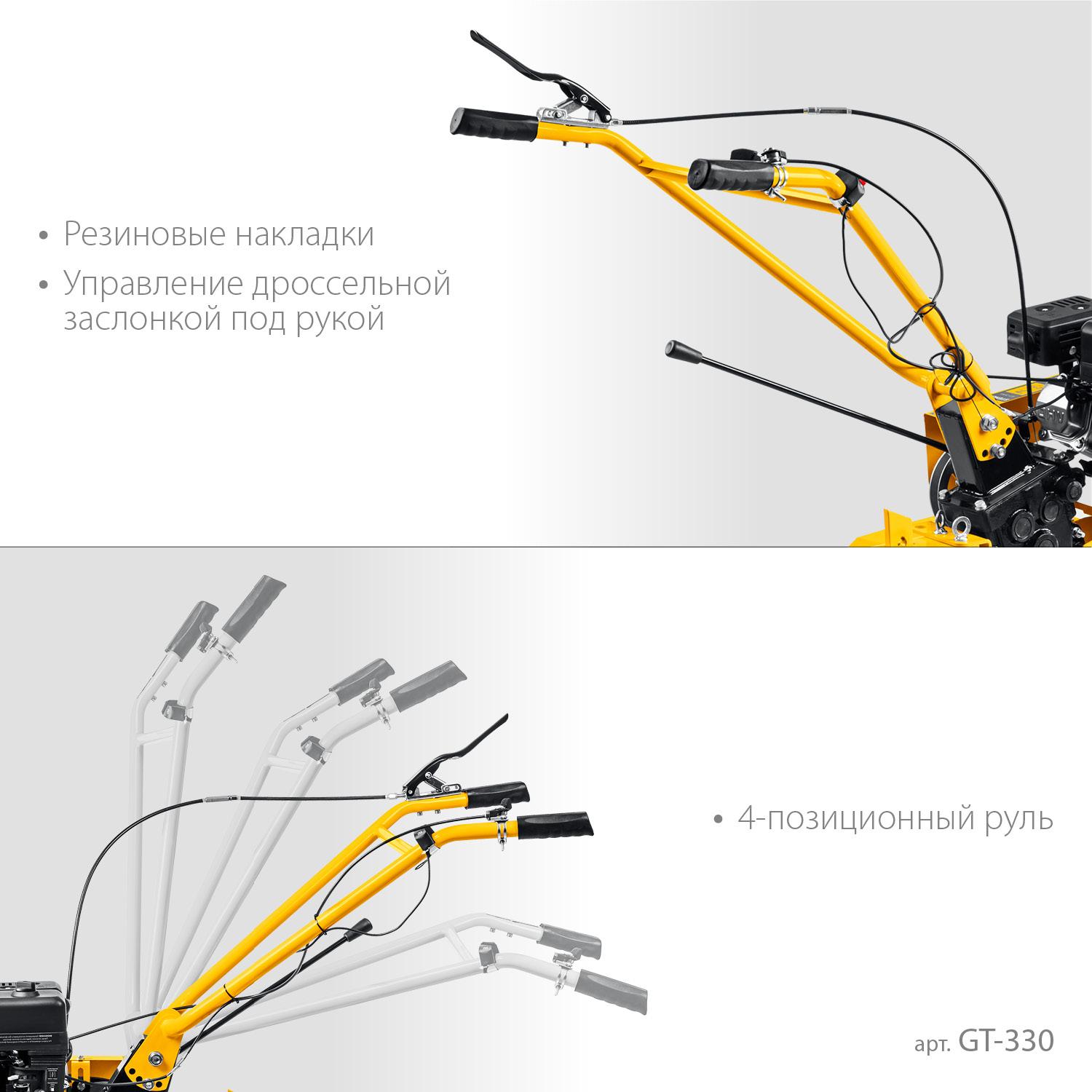 • Резиновые накладки
• Управление дроссельной заслонкой под рукой

• 4-позиционный руль

арт. GT-330