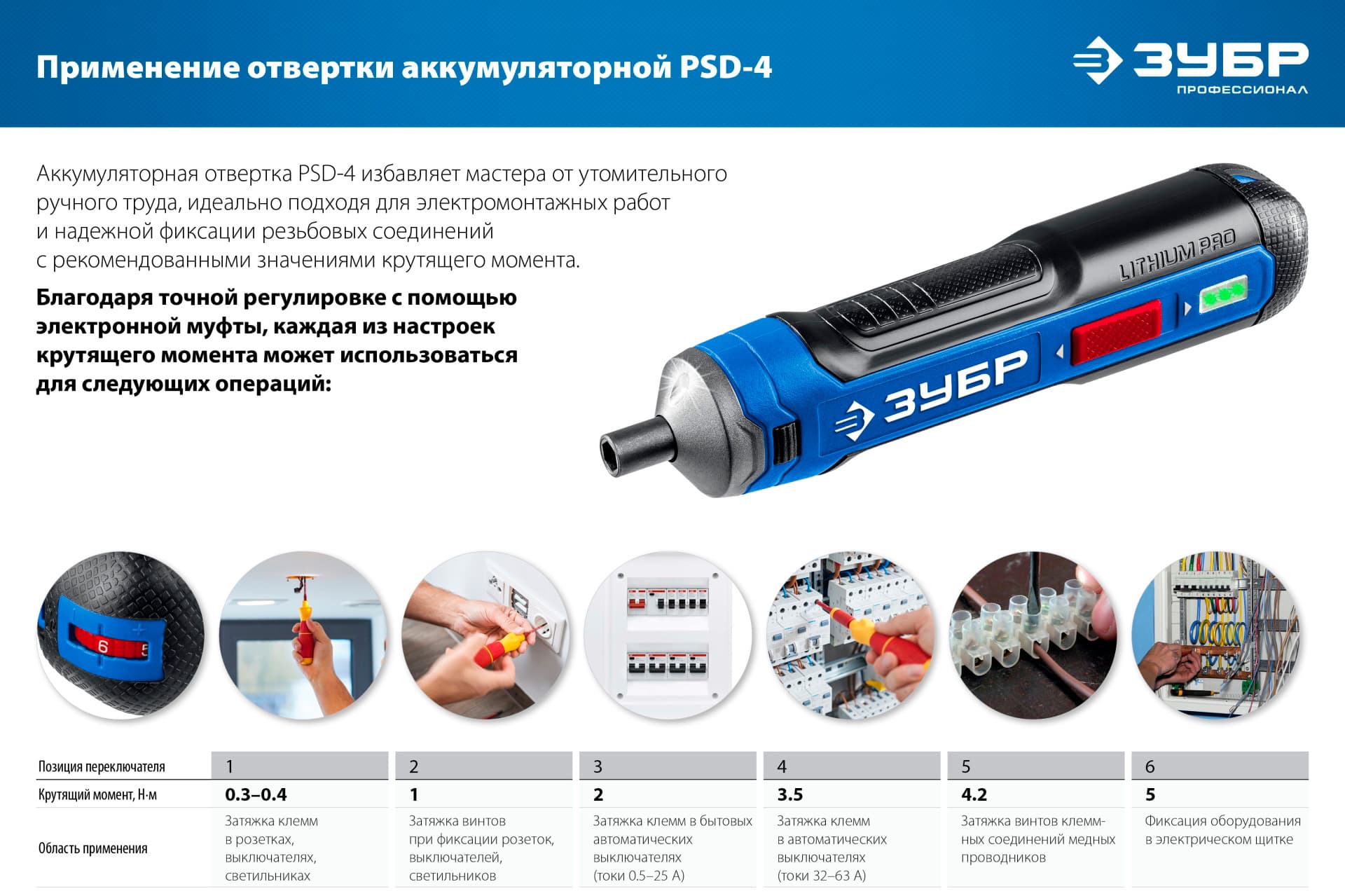 Применение отвертки аккумуляторной PSD-4

ЗУБР
ПРОФЕССИОНАЛ

Аккумуляторная отвертка PSD-4 избавляет мастера от утомительного ручного труда, идеально подходя для электромонтажных работ и надежной фиксации резьбовых соединений с рекомендованными значениями крутящего момента.

Благодаря точной регулировке с помощью электронной муфты, каждая из настроек крутящего момента может использоваться для следующих операций:

LITHIUM PRO

ЗУБР

6 5

| Позиция переключателя | 1 | 2 | 3 | 4 | 5 | 6 |
|---|---|---|---|---|---|---|
| Крутящий момент, Н·м | 0.3–0.4 | 1 | 2 | 3.5 | 4.2 | 5 |
| Область применения | Затяжка клемм в розетках, выключателях, светильниках | Затяжка винтов при фиксации розеток, выключателей, светильников | Затяжка клемм в бытовых автоматических выключателях (токи 0.5–25 А) | Затяжка клемм в автоматических выключателях (токи 32–63 А) | Затяжка винтов клеммных соединений медных проводников | Фиксация оборудования в электрическом щитке |