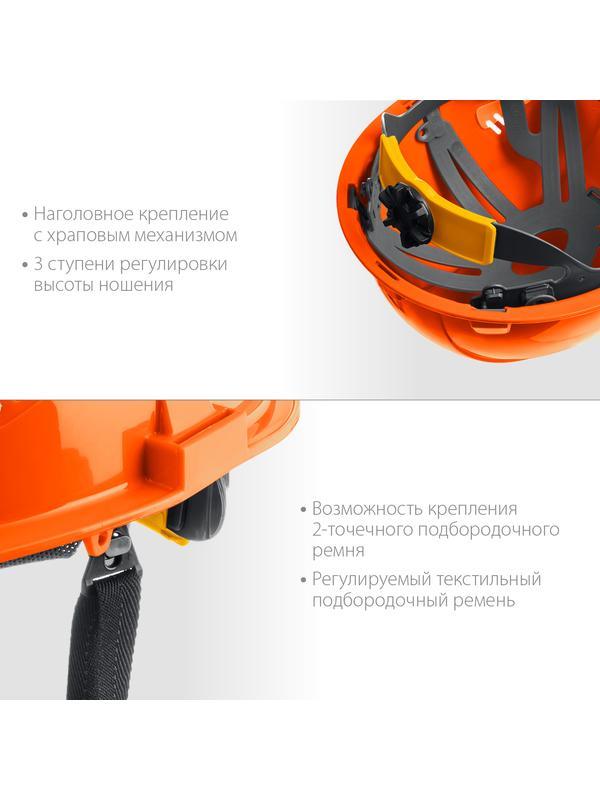 • Наголовное крепление с храповым механизмом
• 3 ступени регулировки высоты ношения

• Возможность крепления 2-точечного подбородочного ремня
• Регулируемый текстильный подбородочный ремень