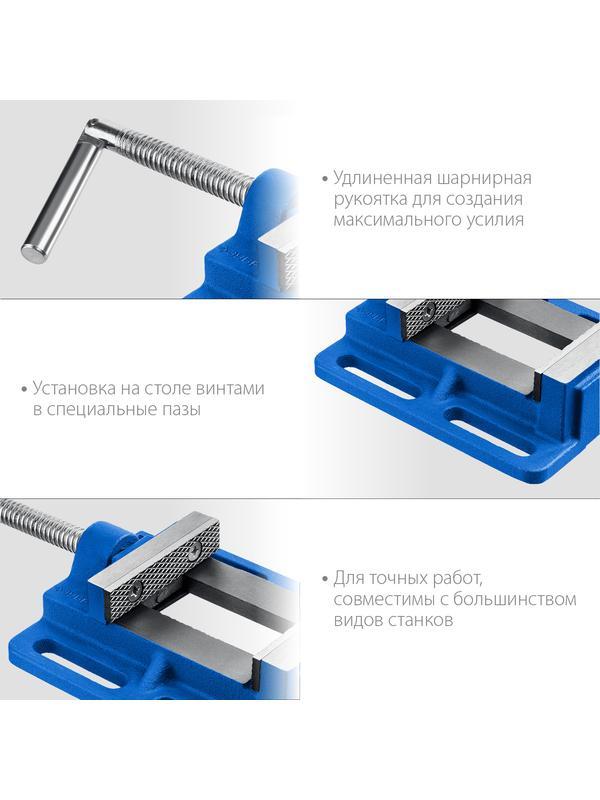 • Удлиненная шарнирная рукоятка для создания максимального усилия

• Установка на столе винтами в специальные пазы

• Для точных работ, совместимы с большинством видов станков