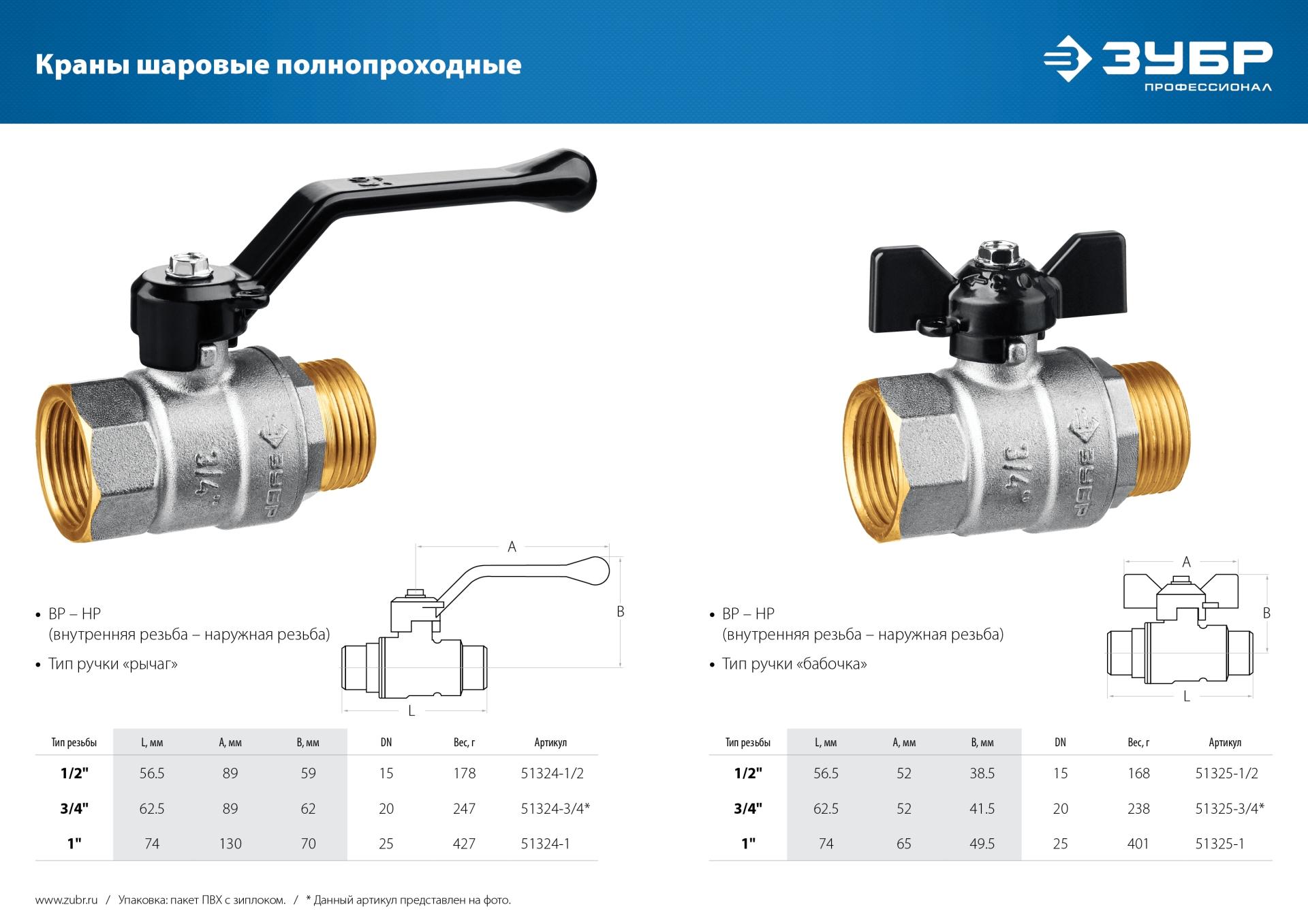 Краны шаровые полнопроходные

ЗУБР
ПРОФЕССИОНАЛ

3/4"
ЗУБР

A
B
L

• ВР – НР
(внутренняя резьба – наружная резьба)
• Тип ручки «рычаг»

| Тип резьбы | L, мм | A, мм | B, мм | DN | Вес, г | Артикул |
|---|---|---|---|---|---|---|
| 1/2" | 56.5 | 89 | 59 | 15 | 178 | 51324-1/2 |
| 3/4" | 62.5 | 89 | 62 | 20 | 247 | 51324-3/4* |
| 1" | 74 | 130 | 70 | 25 | 427 | 51324-1 |

3/4"
ЗУБР

A
B
L

• ВР – НР
(внутренняя резьба – наружная резьба)
• Тип ручки «бабочка»

| Тип резьбы | L, мм | A, мм | B, мм | DN | Вес, г | Артикул |
|---|---|---|---|---|---|---|
| 1/2" | 56.5 | 52 | 38.5 | 15 | 168 | 51325-1/2 |
| 3/4" | 62.5 | 52 | 41.5 | 20 | 238 | 51325-3/4* |
| 1" | 74 | 65 | 49.5 | 25 | 401 | 51325-1 |

www.zubr.ru / Упаковка: пакет ПВХ с зиплоком. / * Данный артикул представлен на фото.